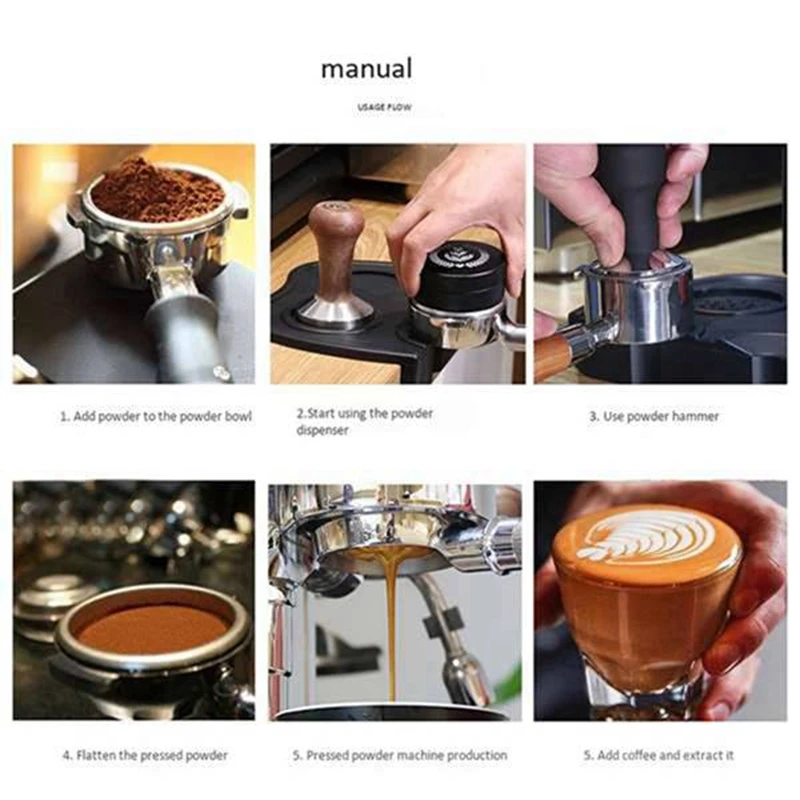 manual

USAGE FLOW

1. Add powder to the powder bowl

2.Start using the powder dispenser

3. Use powder hammer

4. Flatten the pressed powder

5. Pressed powder machine production

5. Add coffee and extract it