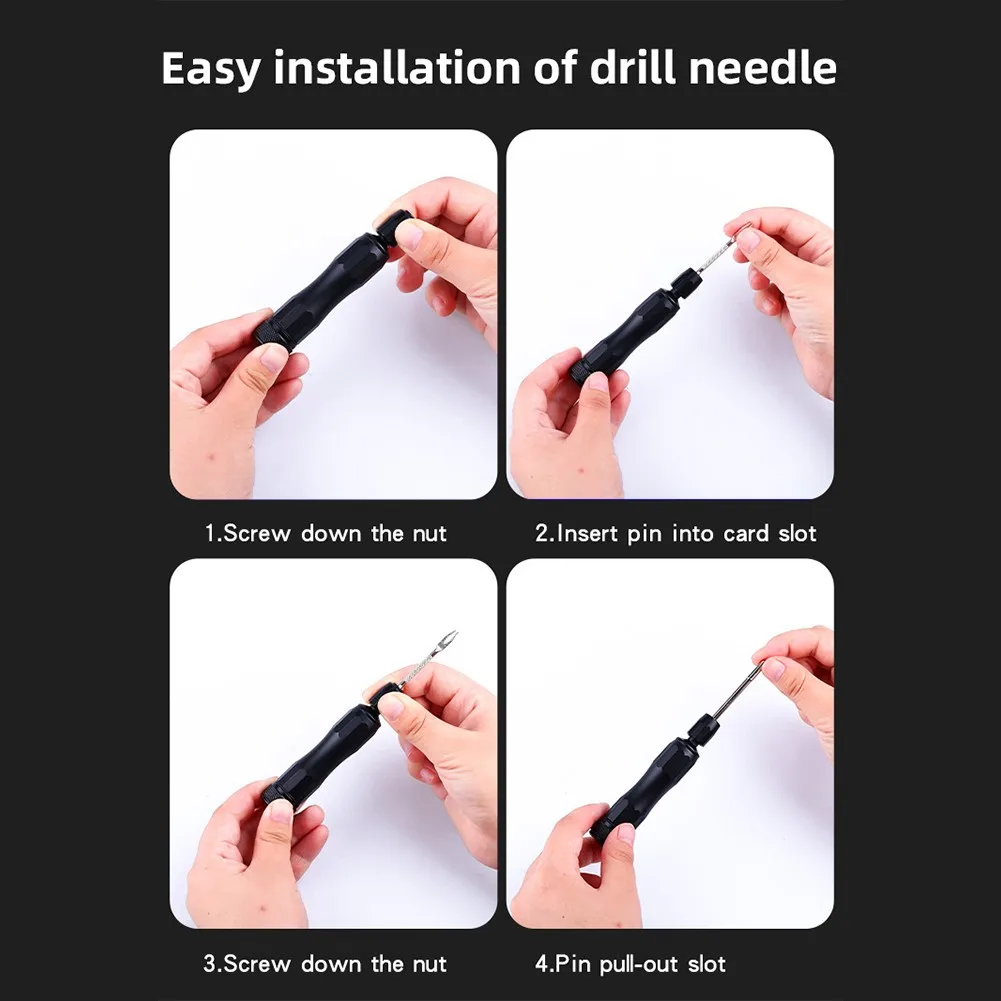 Easy installation of drill needle

1.Screw down the nut

2.Insert pin into card slot

3.Screw down the nut

4.Pin pull-out slot