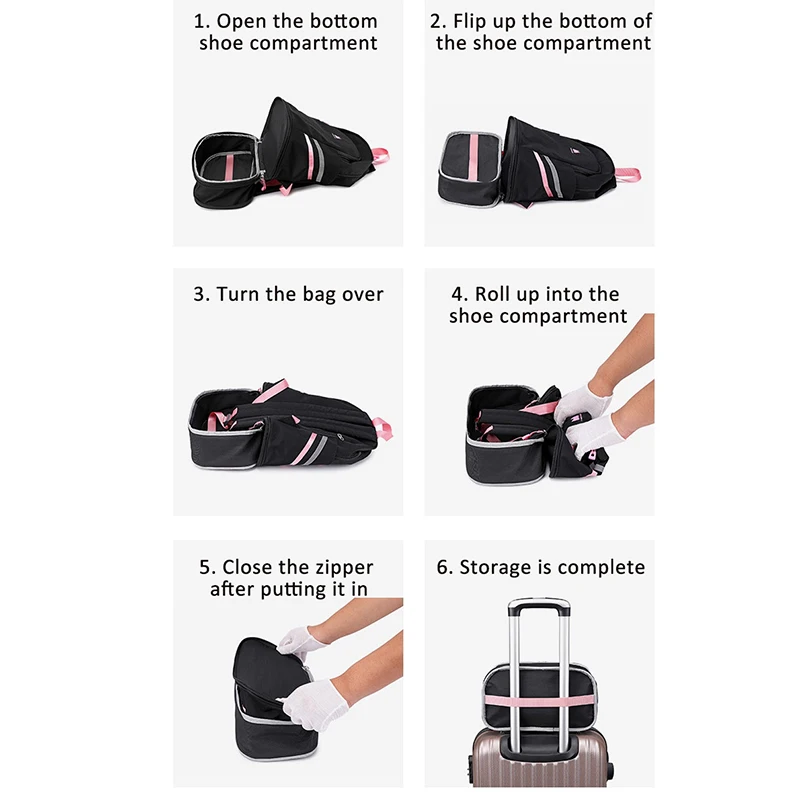 1. Open the bottom shoe compartment

2. Flip up the bottom of the shoe compartment

3. Turn the bag over

4. Roll up into the shoe compartment

5. Close the zipper after putting it in

6. Storage is complete