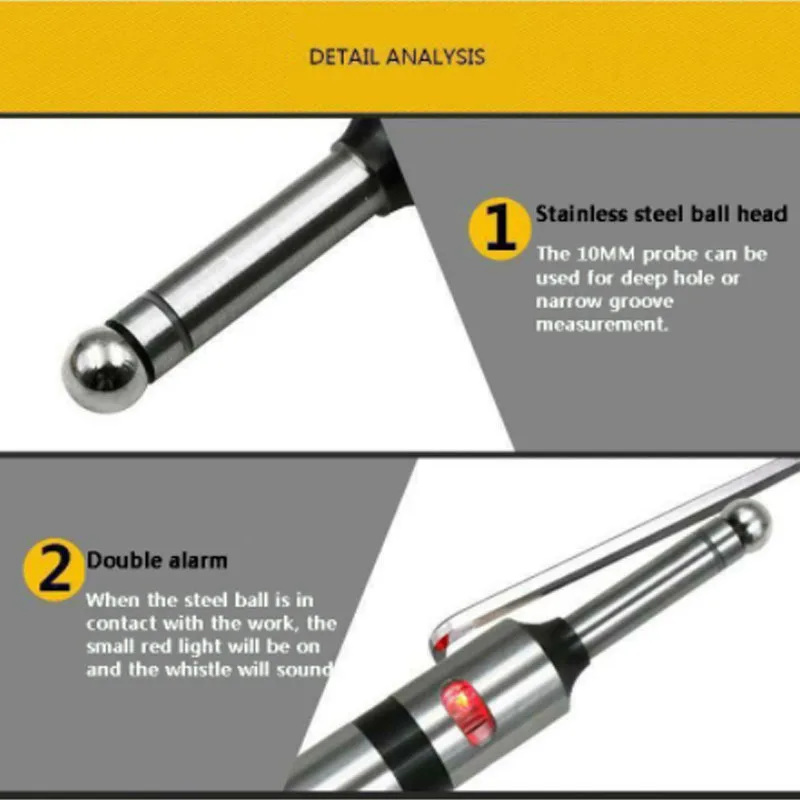 DETAIL ANALYSIS

1 Stainless steel ball head

The 10MM probe can be used for deep hole or narrow groove measurement.

2 Double alarm

When the steel ball is in contact with the work, the small red light will be on and the whistle will sound