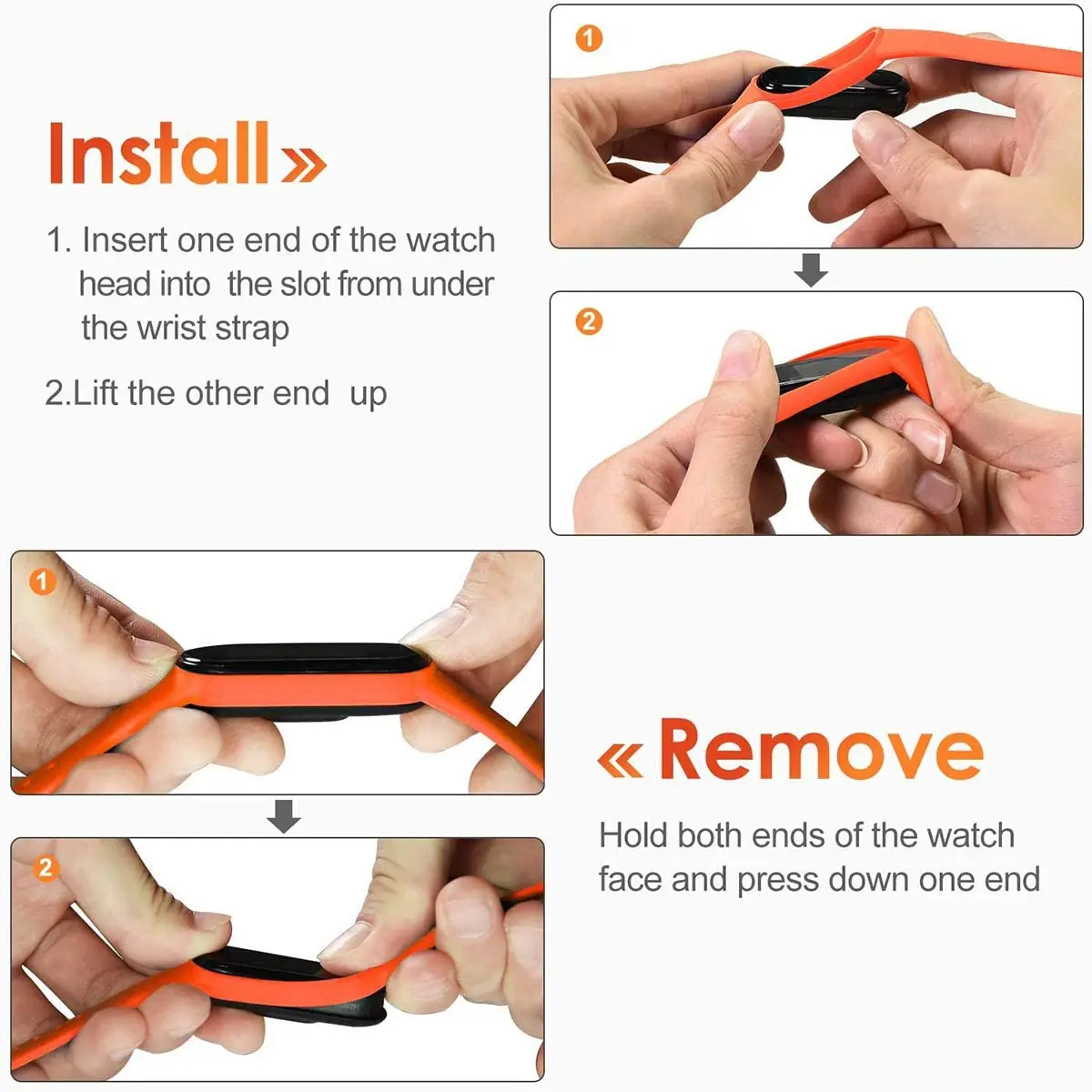 Install»

1. Insert one end of the watch head into the slot from under the wrist strap

2.Lift the other end up

1

2

1

2

«Remove

Hold both ends of the watch face and press down one end