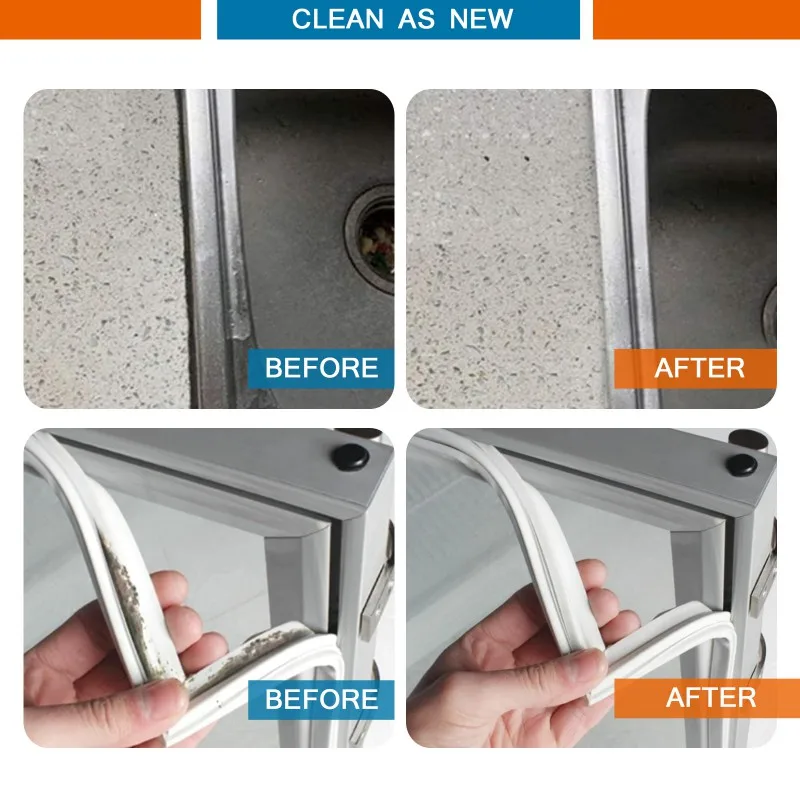 CLEAN AS NEW

BEFORE

AFTER

BEFORE

AFTER