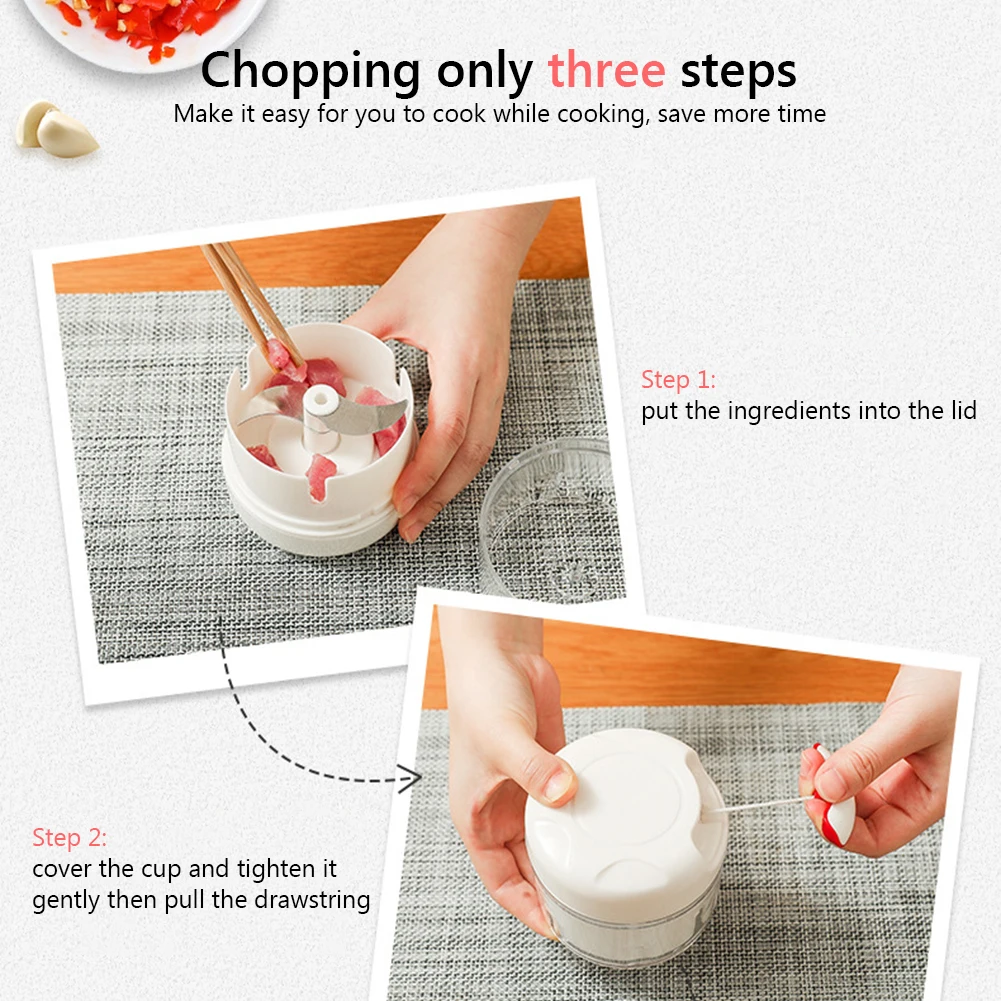 Chopping only three steps
Make it easy for you to cook while cooking, save more time

Step 1:
put the ingredients into the lid

Step 2:
cover the cup and tighten it gently then pull the drawstring