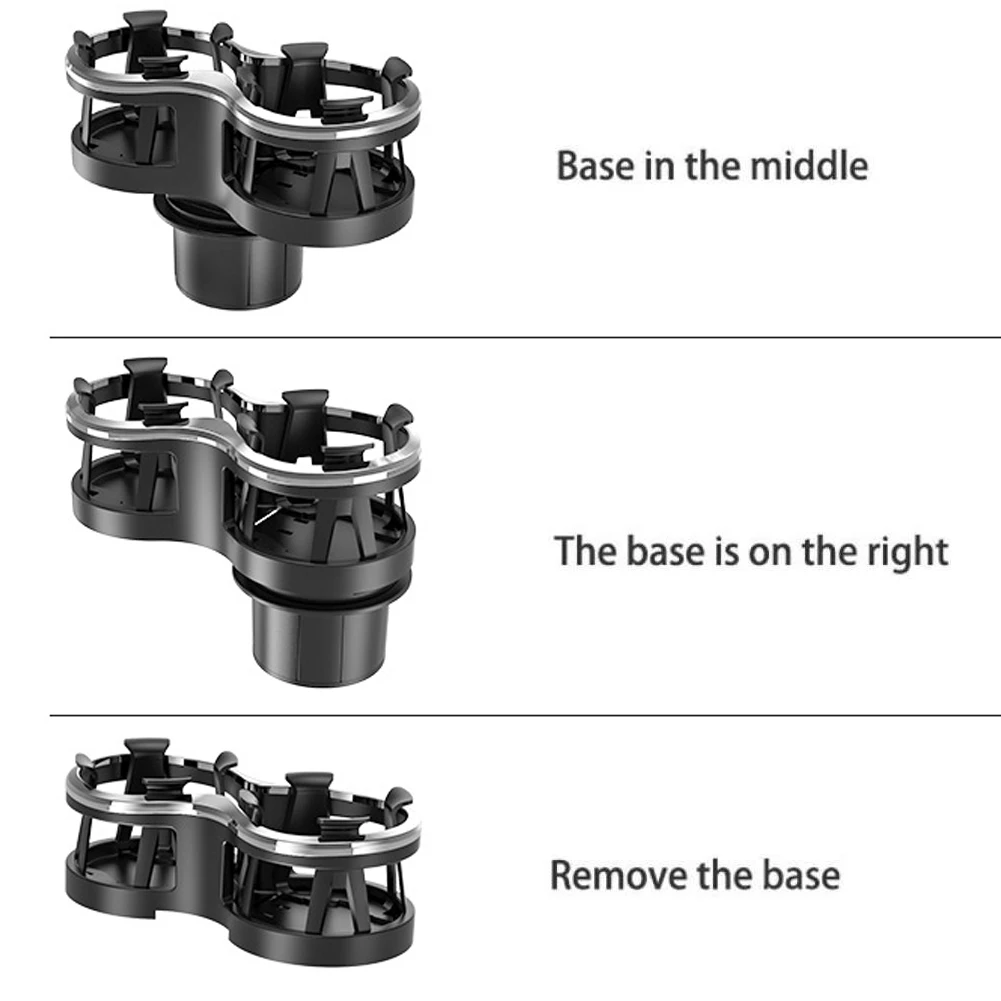 Base in the middle

The base is on the right

Remove the base