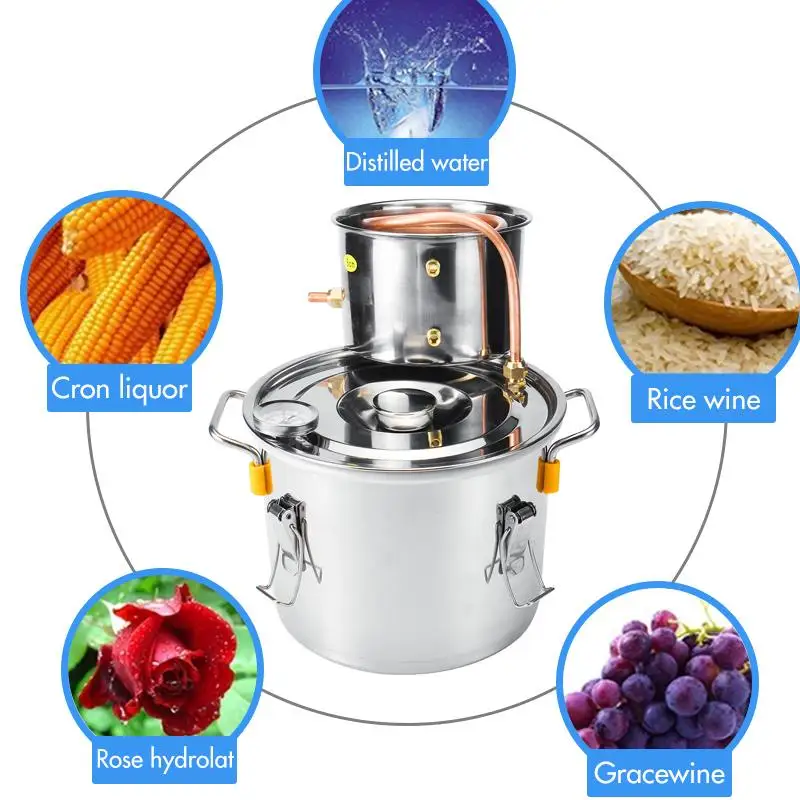 Distilled water

Cron liquor

Rice wine

Rose hydrolat

Gracewine