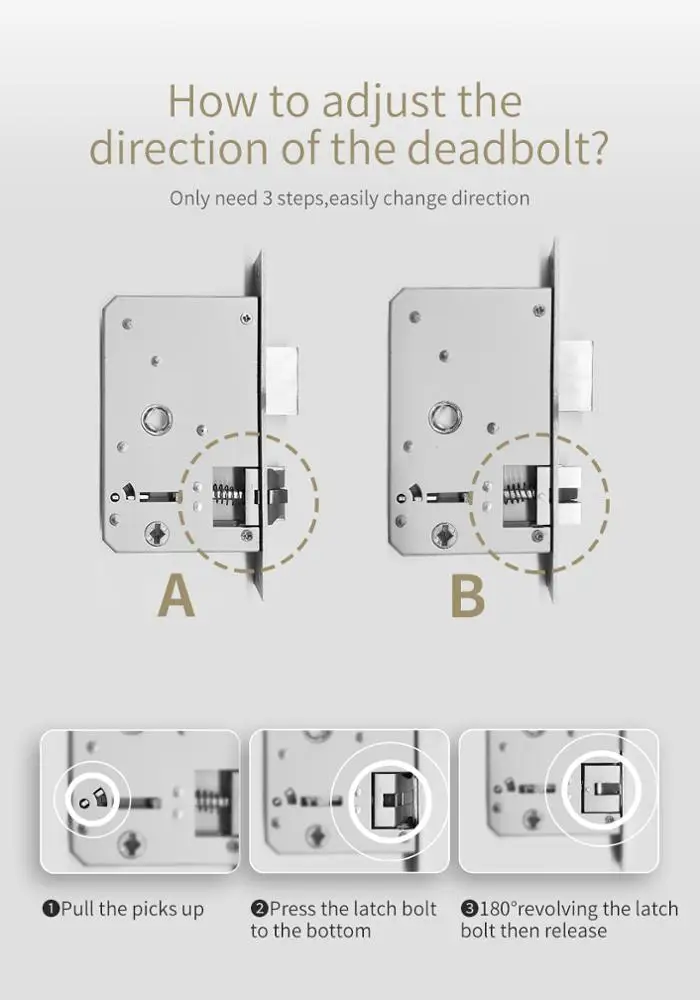 How to adjust the direction of the deadbolt?

Only need 3 steps,easily change direction

A

B

❶Pull the picks up

❷Press the latch bolt to the bottom

❸180°revolving the latch bolt then release