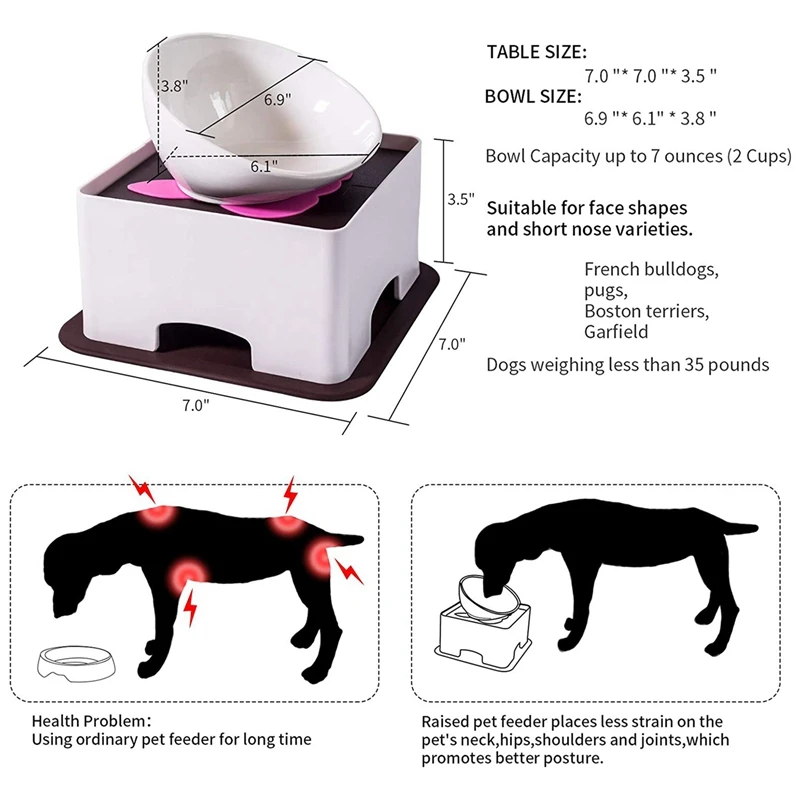 3.8"

6.9"

6.1"

3.5"

7.0"

7.0"

TABLE SIZE:
7.0 "* 7.0 "* 3.5 "
BOWL SIZE:
6.9 "* 6.1" * 3.8 "

Bowl Capacity up to 7 ounces (2 Cups)

Suitable for face shapes and short nose varieties.

French bulldogs,
pugs,
Boston terriers,
Garfield

Dogs weighing less than 35 pounds

Health Problem:
Using ordinary pet feeder for long time

Raised pet feeder places less strain on the pet's neck,hips,shoulders and joints,which promotes better posture.