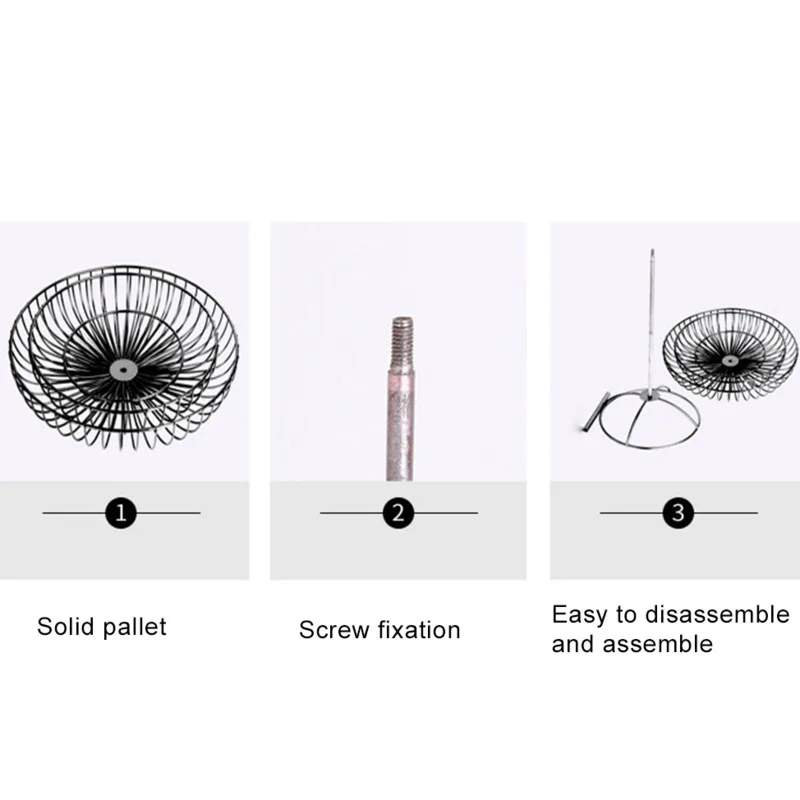 1

Solid pallet

2

Screw fixation

3

Easy to disassemble and assemble