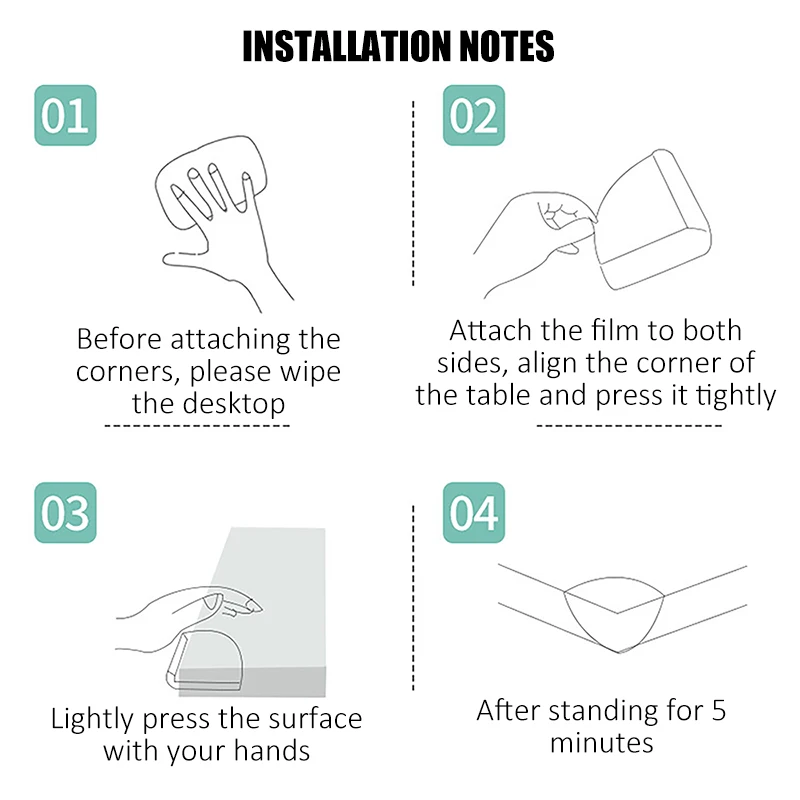 INSTALLATION NOTES

01

Before attaching the corners, please wipe the desktop

02

Attach the film to both sides, align the corner of the table and press it tightly

03

Lightly press the surface with your hands

04

After standing for 5 minutes