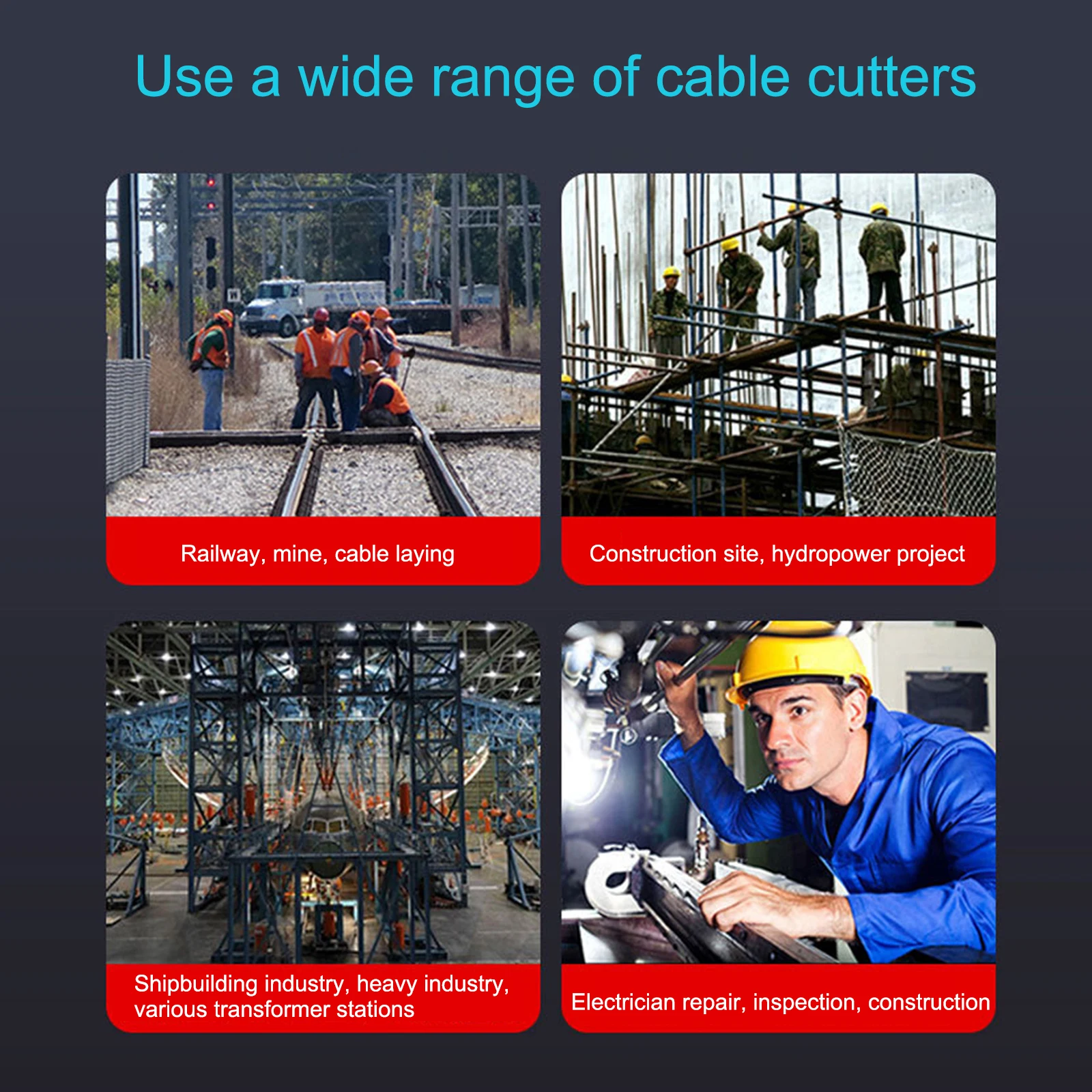 Use a wide range of cable cutters

Railway, mine, cable laying

Construction site, hydropower project

Shipbuilding industry, heavy industry, various transformer stations

Electrician repair, inspection, construction