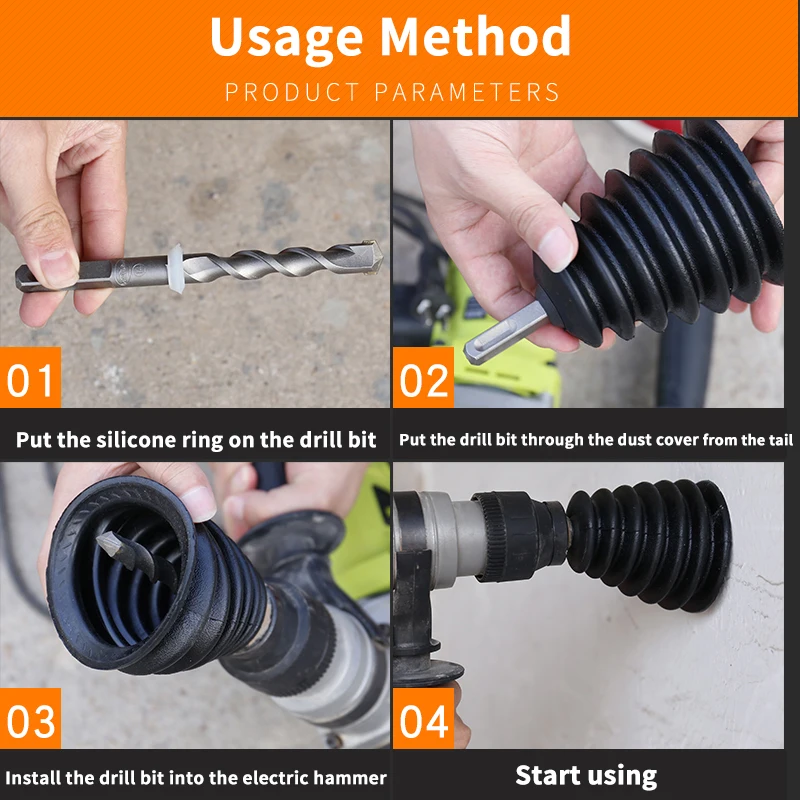 Usage Method
PRODUCT PARAMETERS

01
Put the silicone ring on the drill bit

02
Put the drill bit through the dust cover from the tail

03
Install the drill bit into the electric hammer

04
Start using