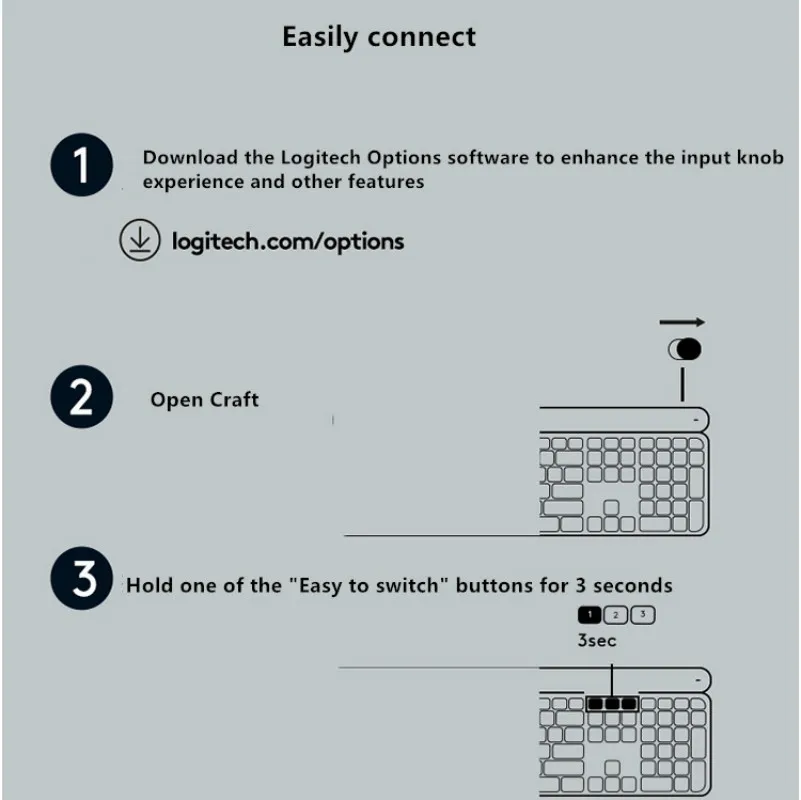 Easily connect

1 Download the Logitech Options software to enhance the input knob experience and other features

logitech.com/options

2 Open Craft

3 Hold one of the "Easy to switch" buttons for 3 seconds

1 2 3

3sec