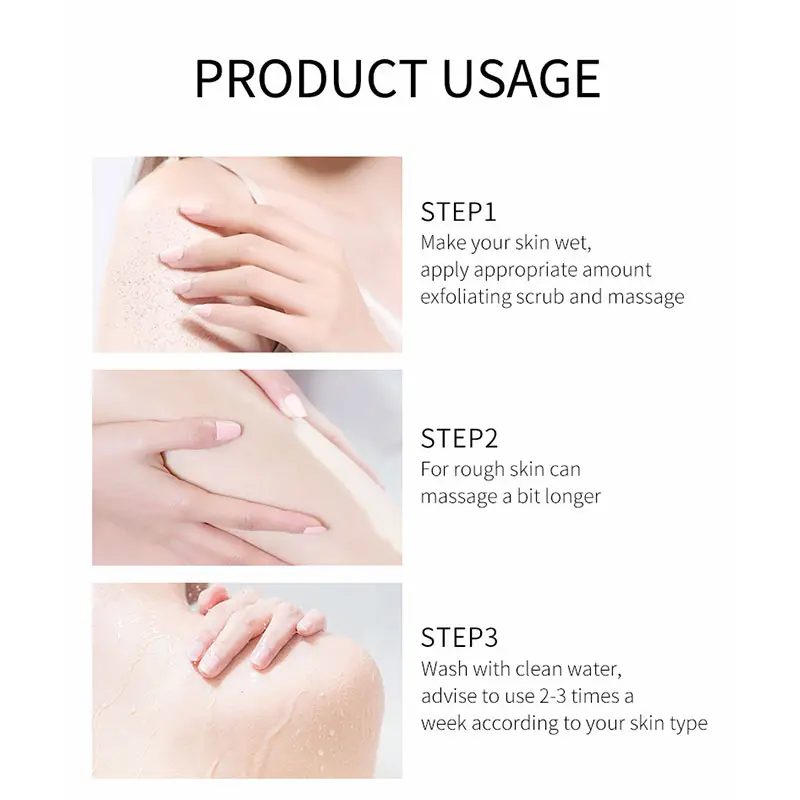 PRODUCT USAGE

STEP1
Make your skin wet,
apply appropriate amount
exfoliating scrub and massage

STEP2
For rough skin can
massage a bit longer

STEP3
Wash with clean water,
advise to use 2-3 times a
week according to your skin type