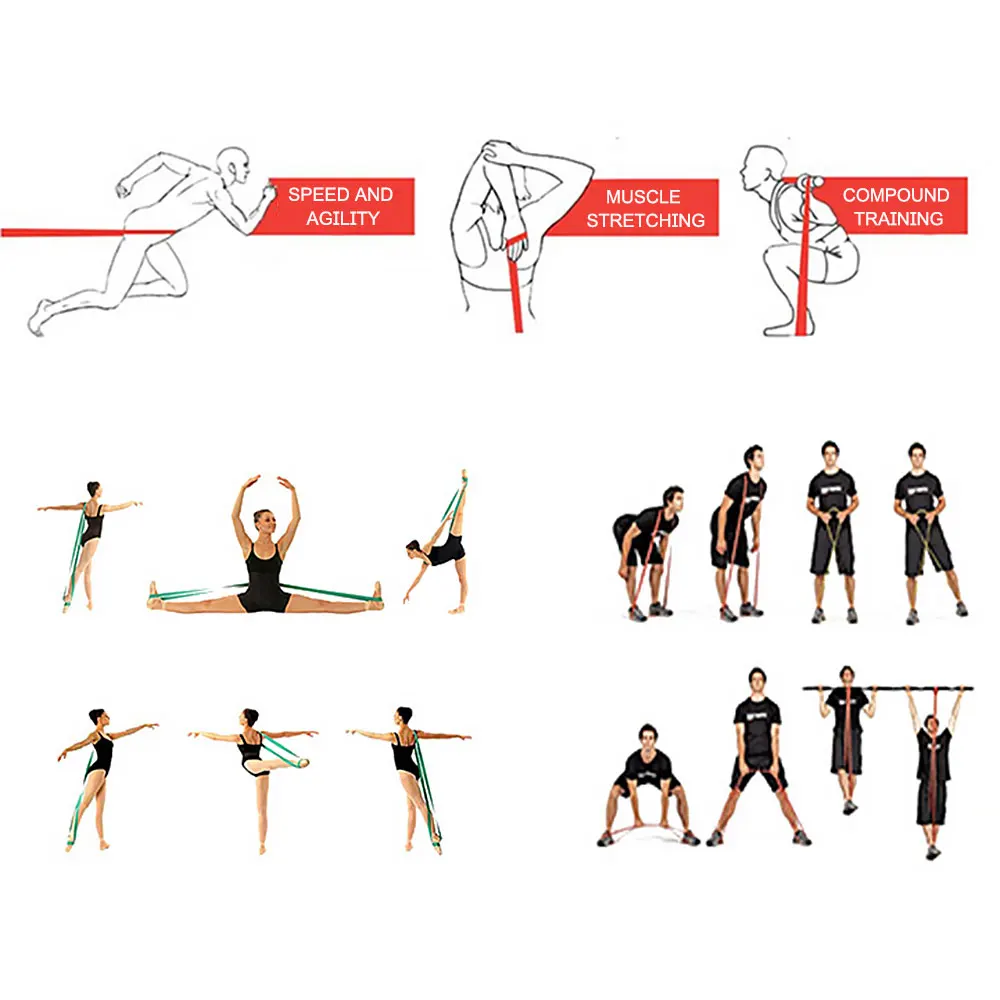 SPEED AND AGILITY

MUSCLE STRETCHING

COMPOUND TRAINING