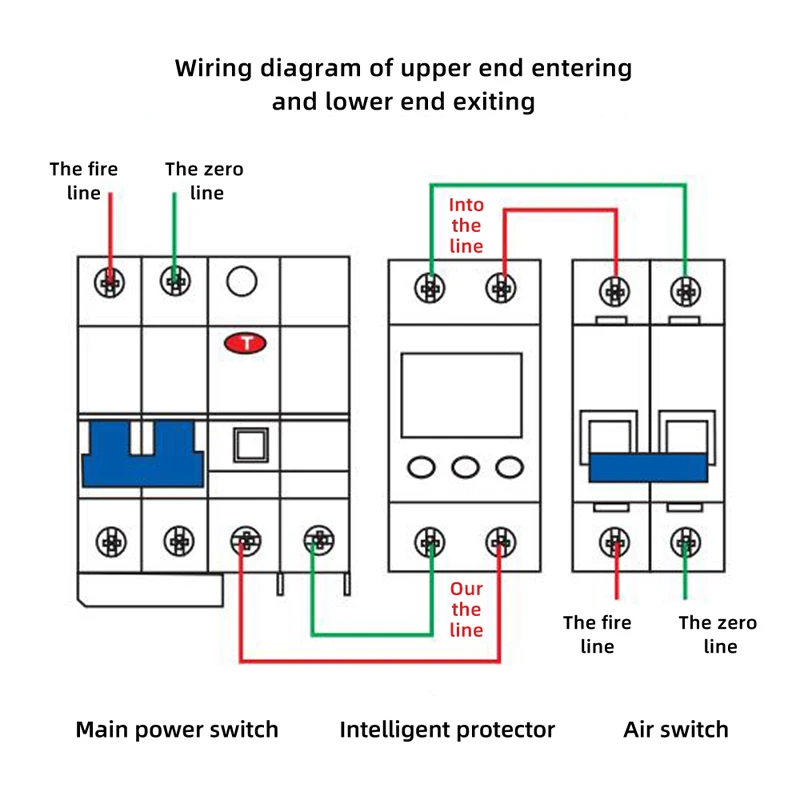 Wiring diagram of upper end entering and lower end exiting

The fire line

The zero line

Into the line

T

Our the line

The fire line

The zero line

Main power switch

Intelligent protector

Air switch