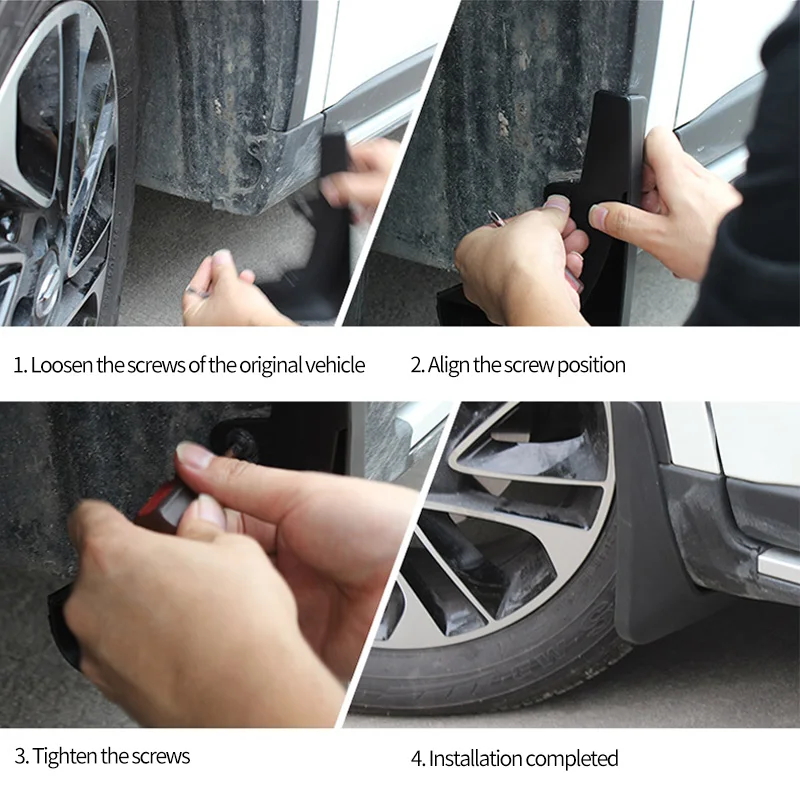 1. Loosen the screws of the original vehicle

2. Align the screw position

3. Tighten the screws

4. Installation completed