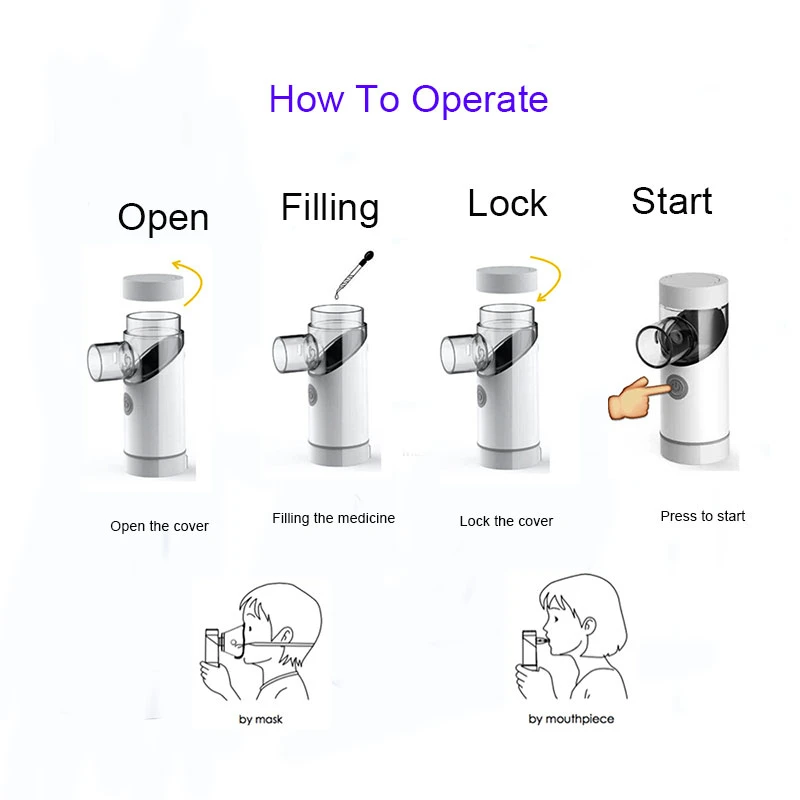 How To Operate

Open

Filling

Lock

Start

Open the cover

Filling the medicine

Lock the cover

Press to start

by mask

by mouthpiece