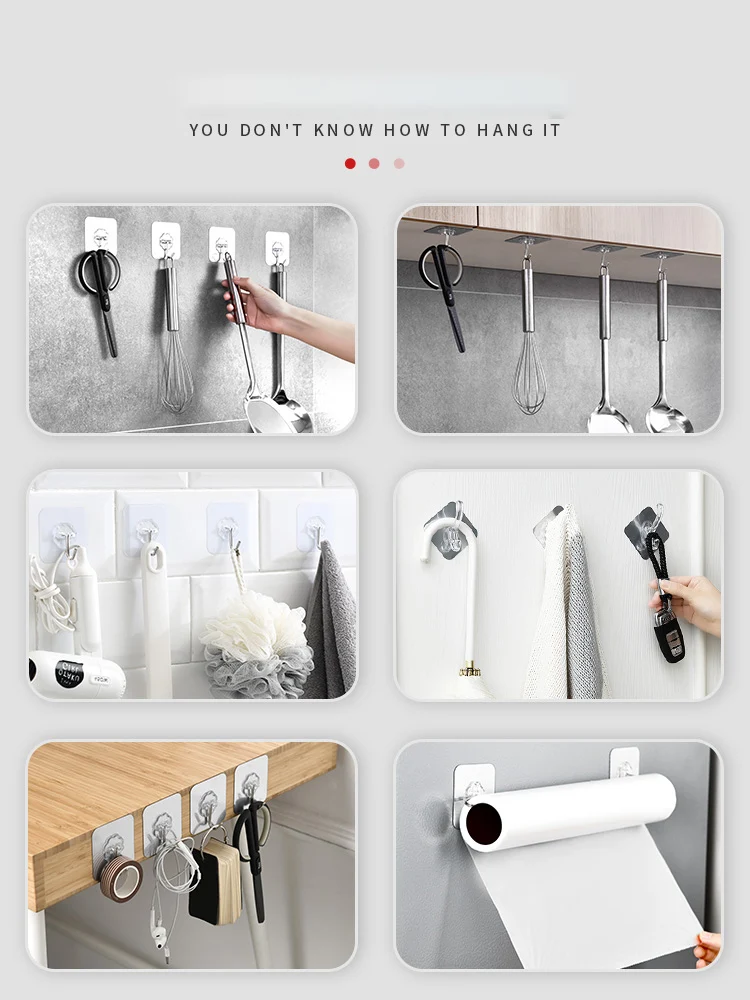 YOU DON'T KNOW HOW TO HANG IT