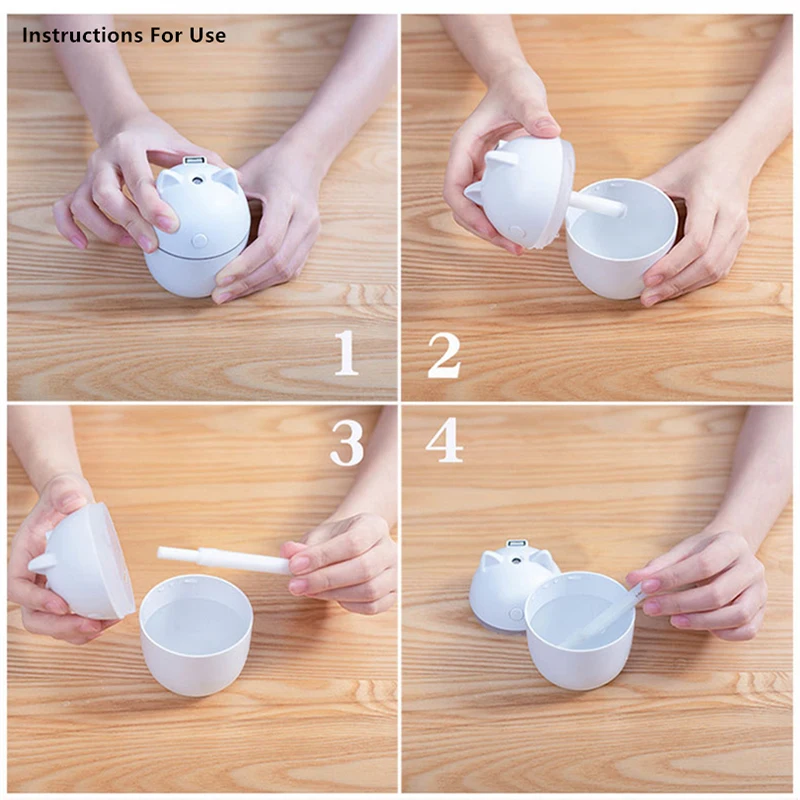 Instructions For Use

1

2

3

4