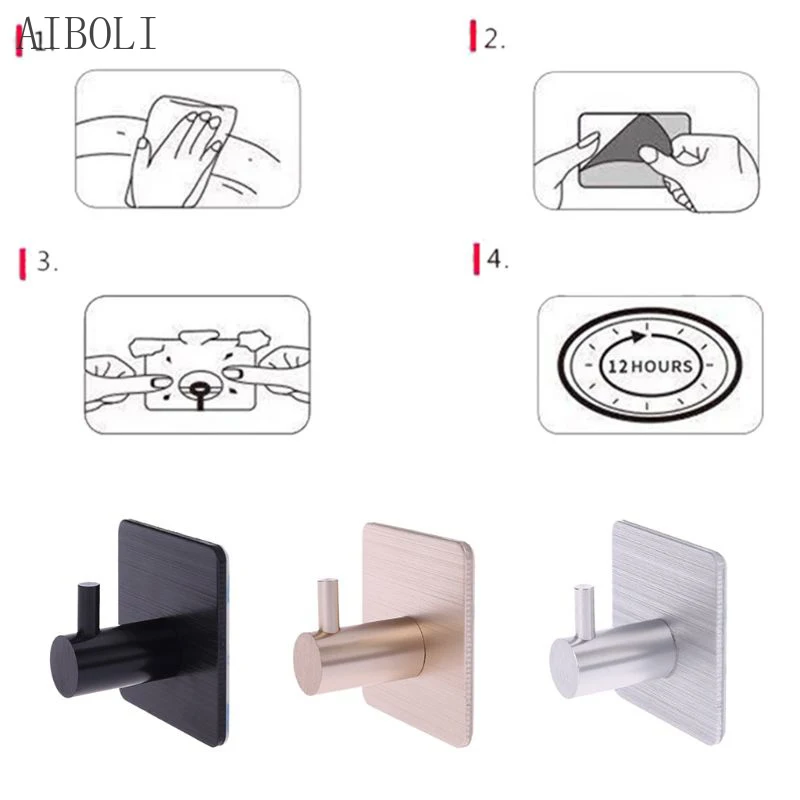 AIBOLI

1.

2.

3.

4.

12 HOURS