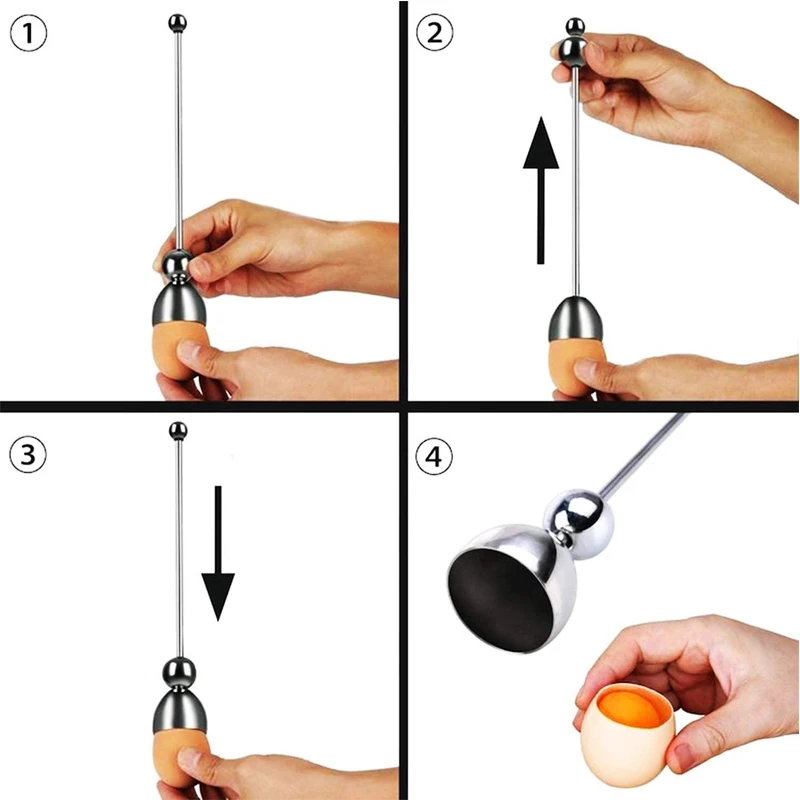 1

2

3

4