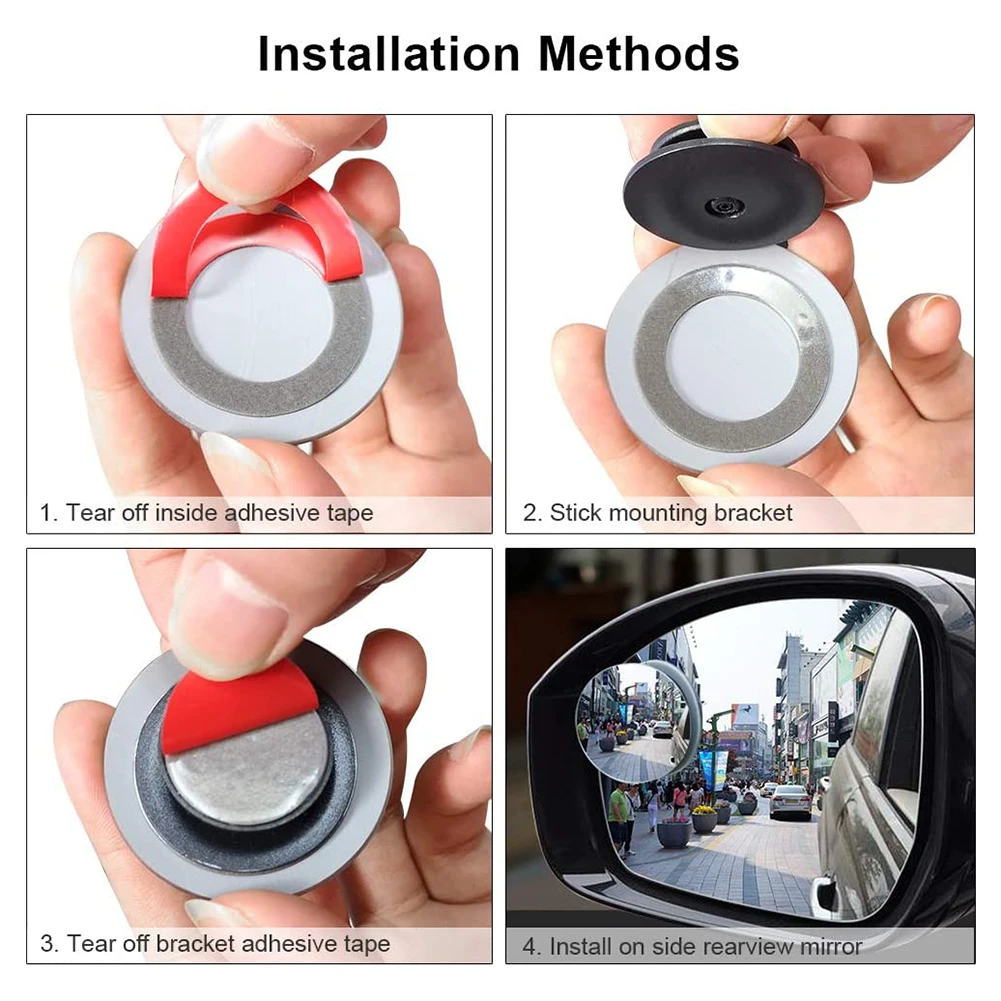 Installation Methods

1. Tear off inside adhesive tape

2. Stick mounting bracket

3. Tear off bracket adhesive tape

4. Install on side rearview mirror