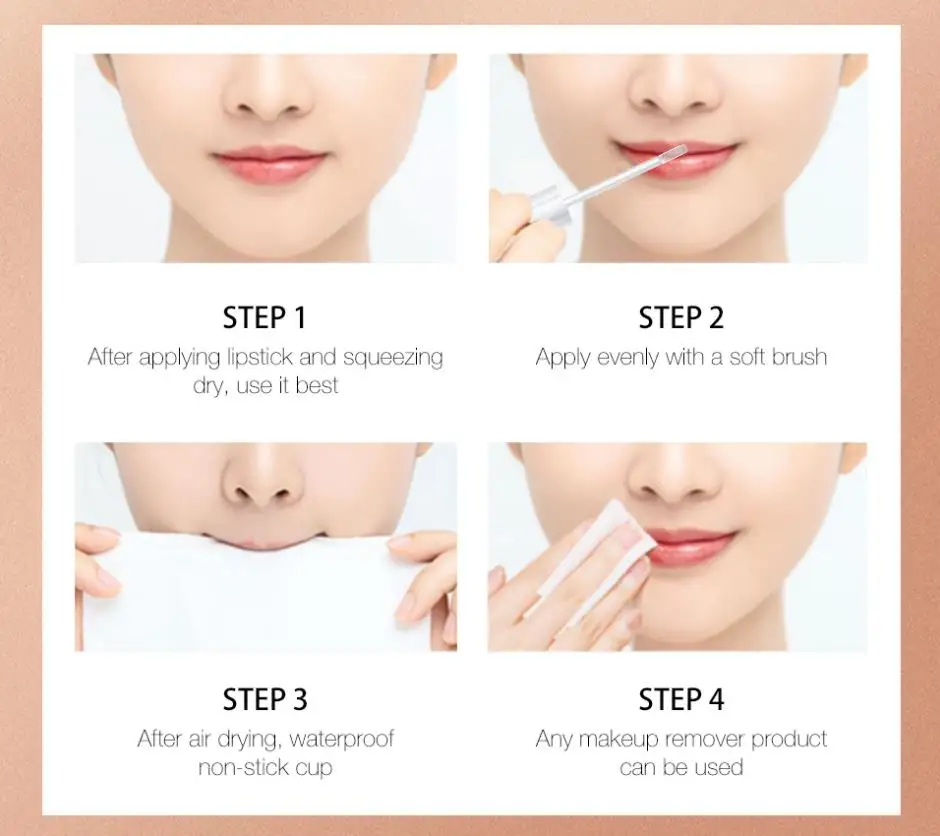 STEP 1
After applying lipstick and squeezing dry, use it best

STEP 2
Apply evenly with a soft brush

STEP 3
After air drying, waterproof non-stick cup

STEP 4
Any makeup remover product can be used