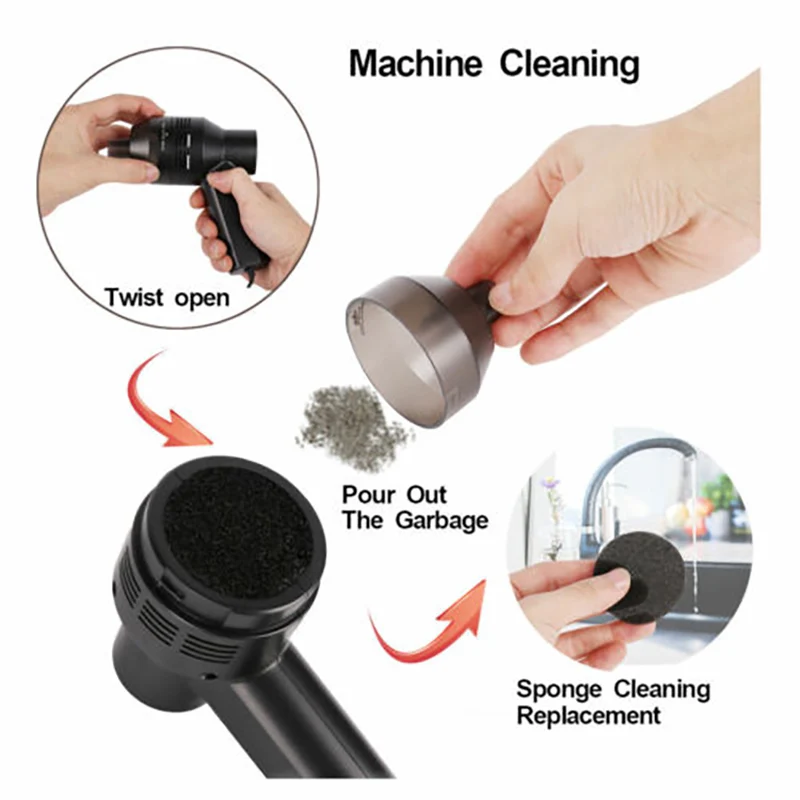 Machine Cleaning

Twist open

Pour Out The Garbage

Sponge Cleaning Replacement