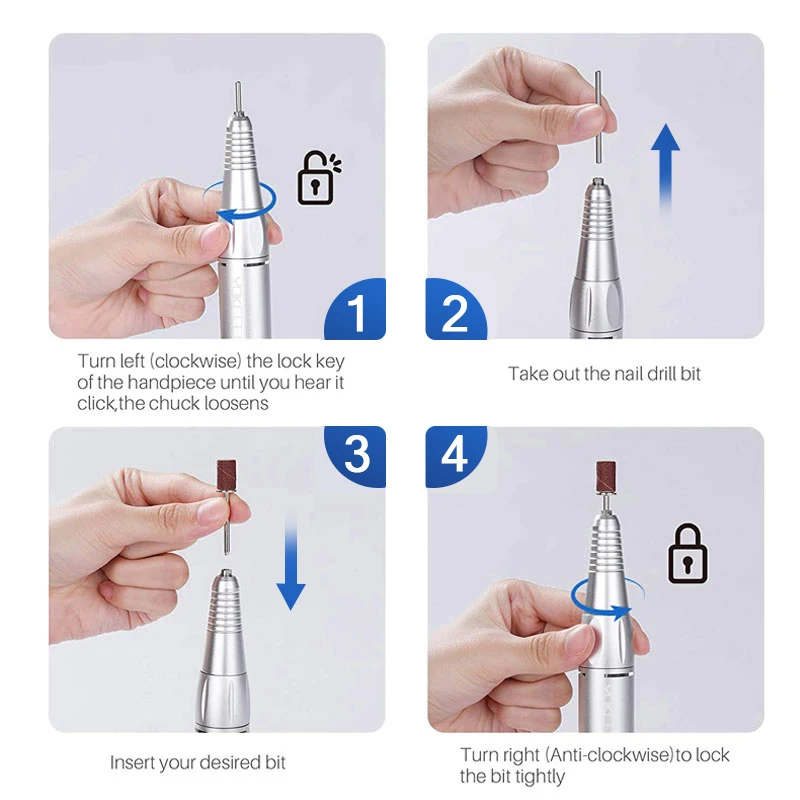 1

Turn left (clockwise) the lock key of the handpiece until you hear it click,the chuck loosens

2

Take out the nail drill bit

3

Insert your desired bit

4

Turn right (Anti-clockwise)to lock the bit tightly