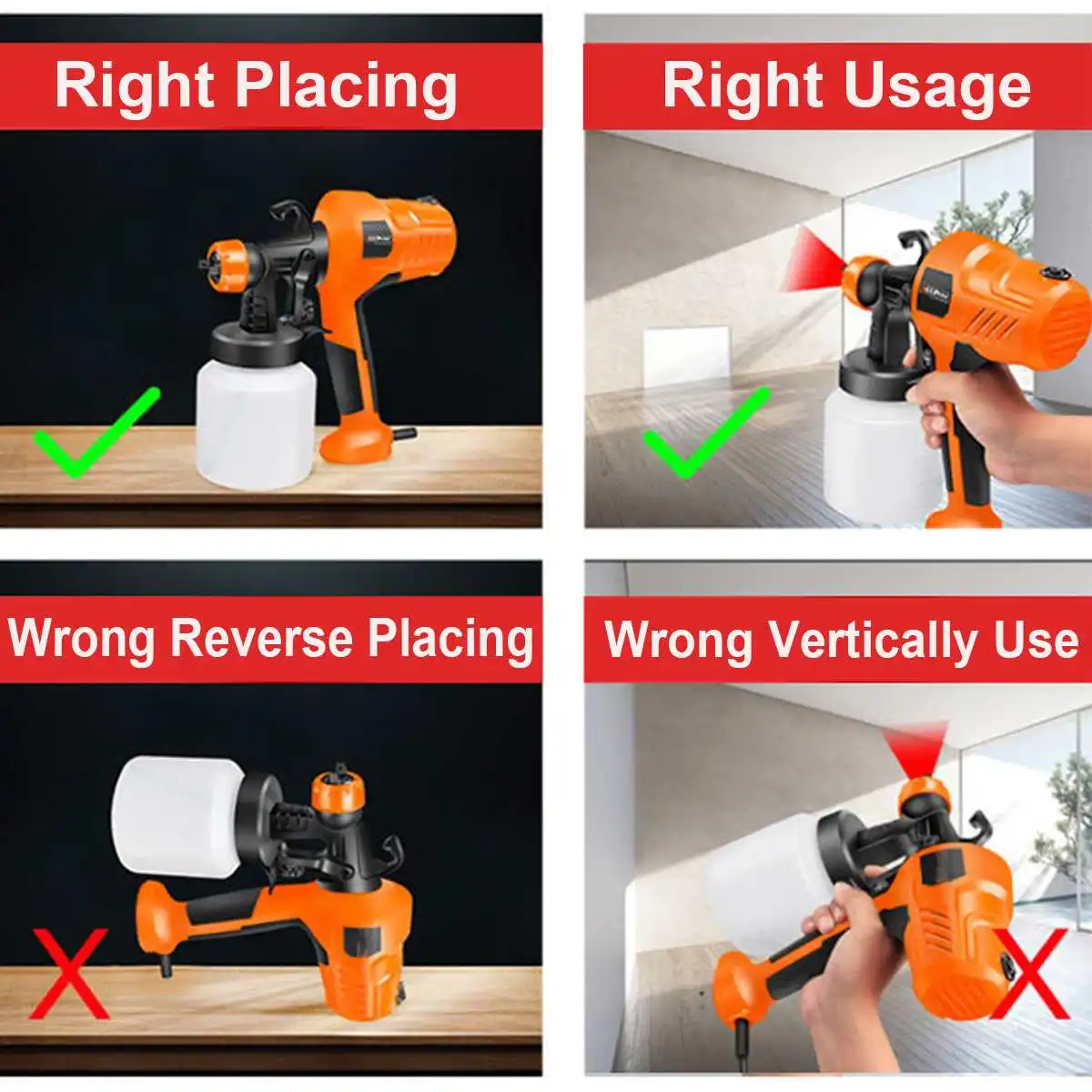 Right Placing

Right Usage

Wrong Reverse Placing

Wrong Vertically Use