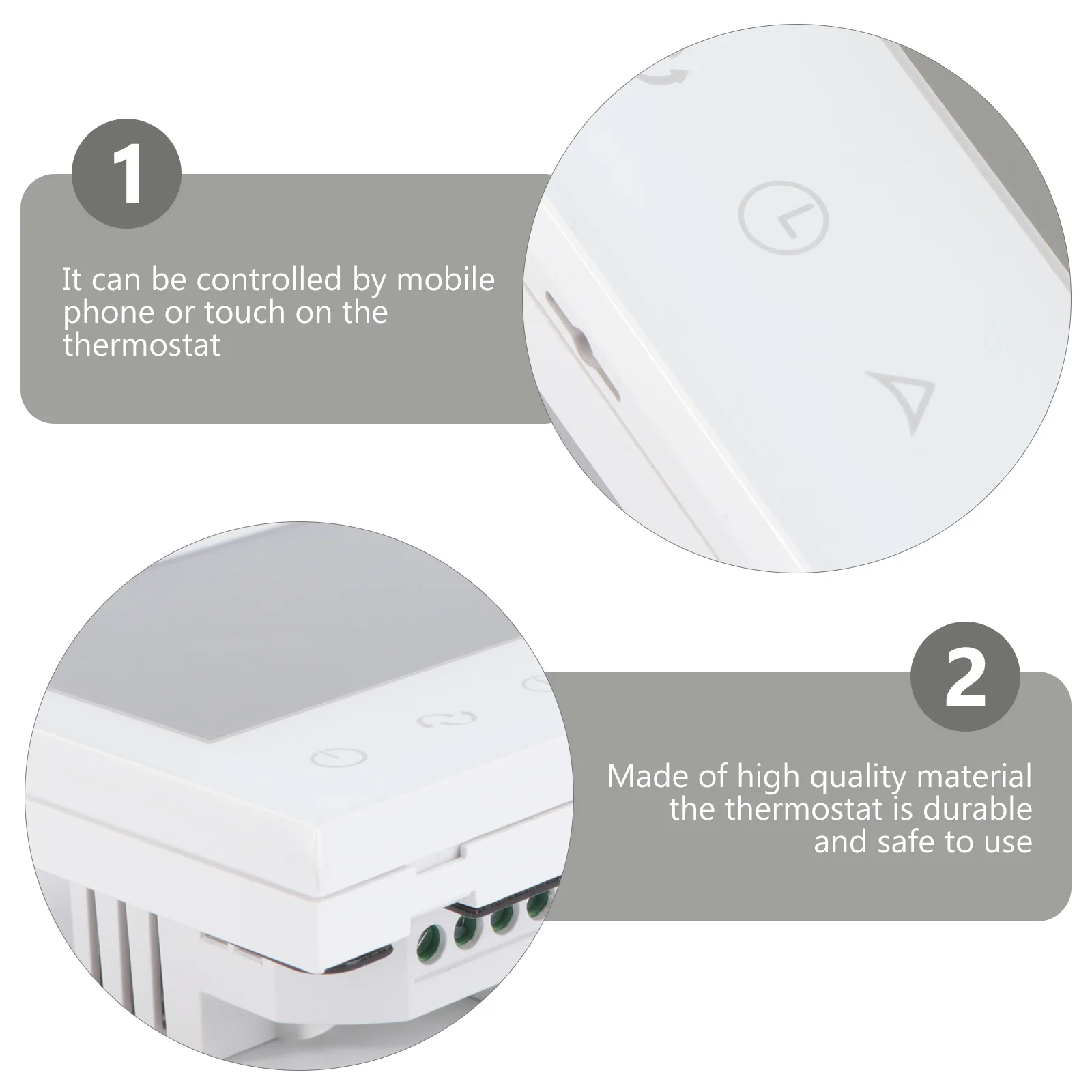 1

It can be controlled by mobile phone or touch on the thermostat

2

Made of high quality material the thermostat is durable and safe to use