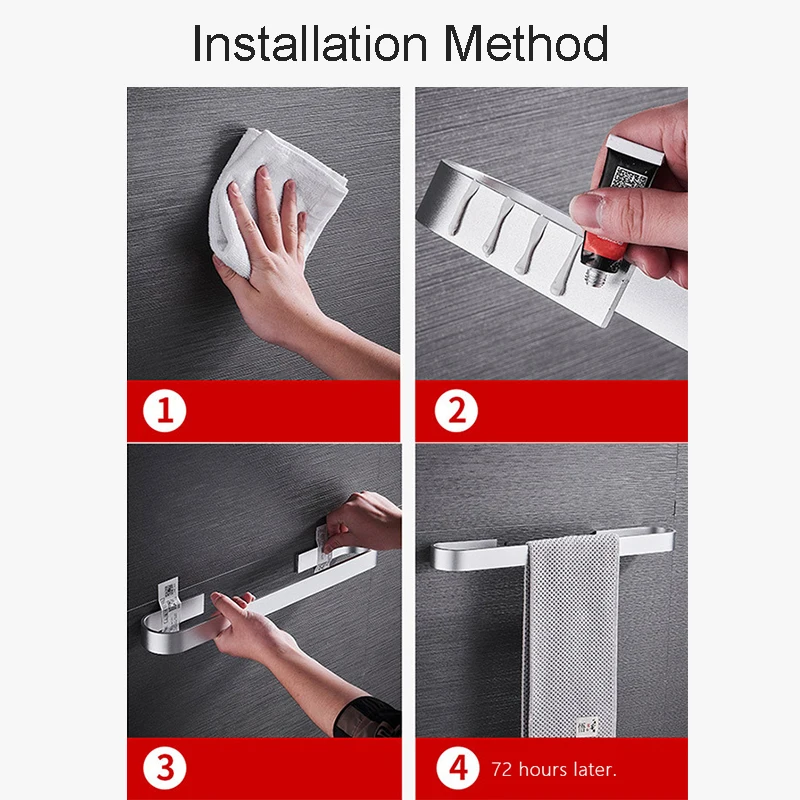 Installation Method

1

2

3

4 72 hours later.