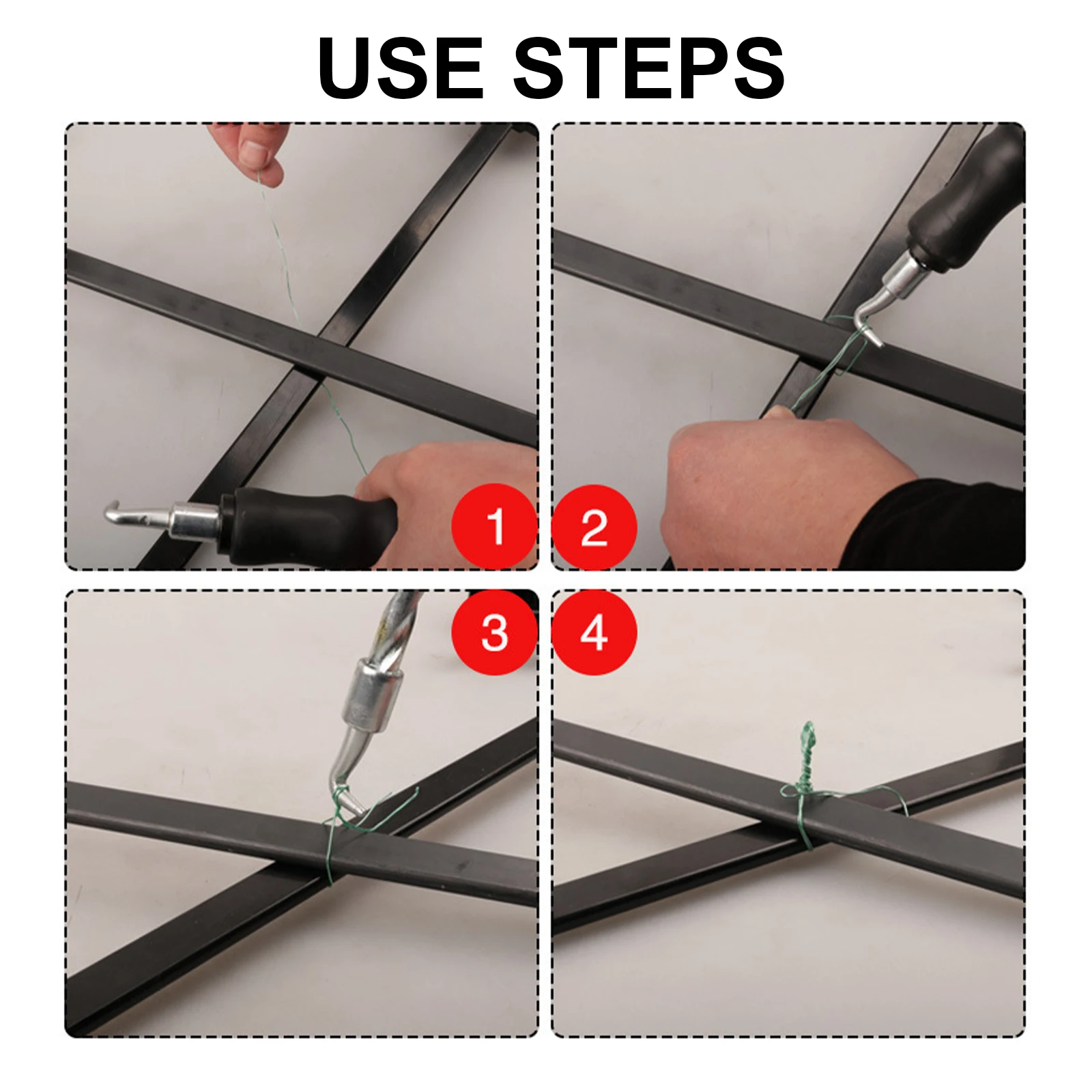 USE STEPS

1

2

3

4