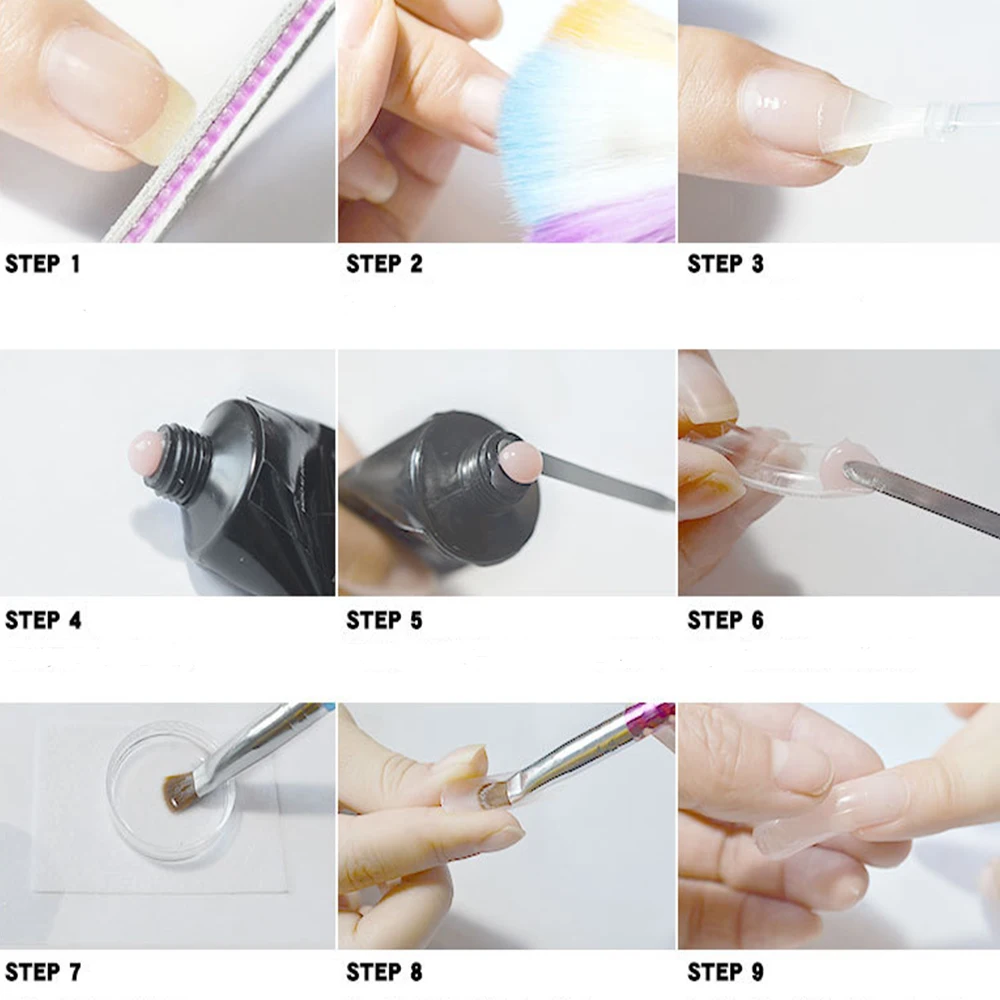 STEP 1

STEP 2

STEP 3

STEP 4

STEP 5

STEP 6

STEP 7

STEP 8

STEP 9