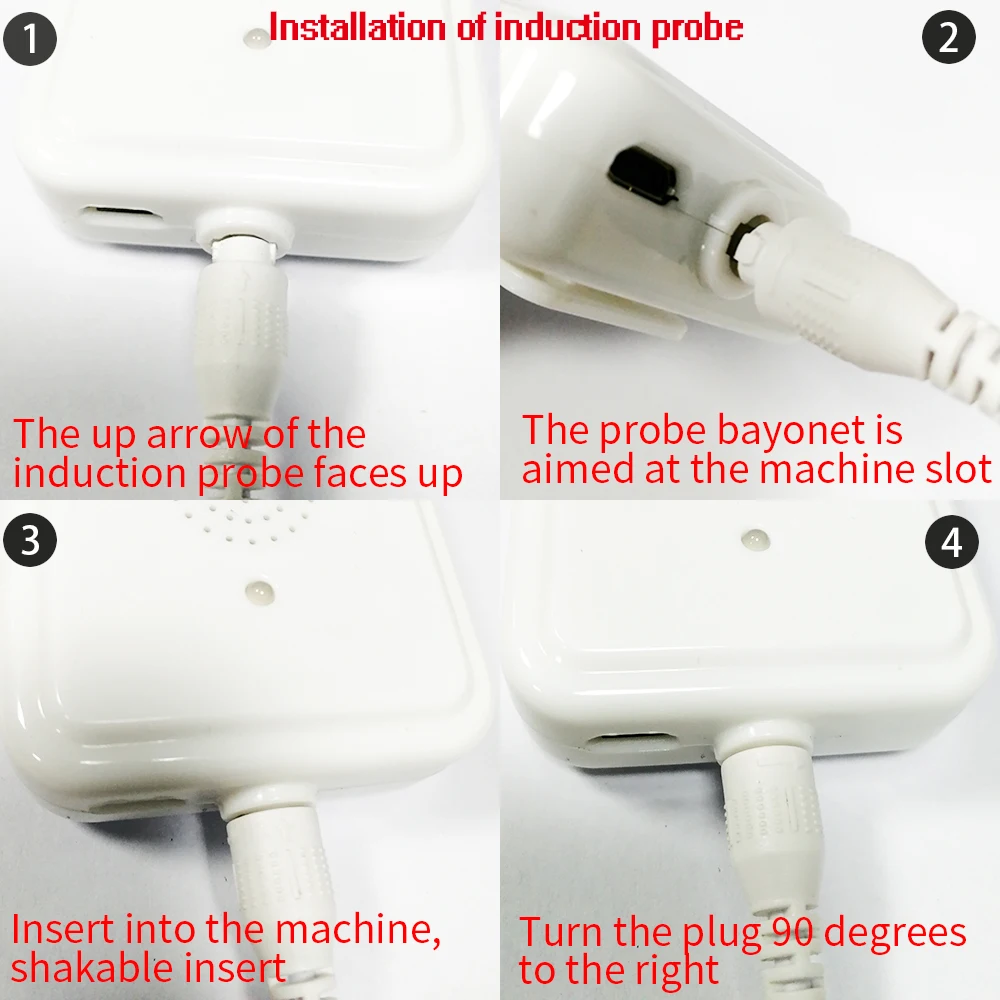 Installation of induction probe

1

The up arrow of the induction probe faces up

2

The probe bayonet is aimed at the machine slot

3

Insert into the machine, shakable insert

4

Turn the plug 90 degrees to the right