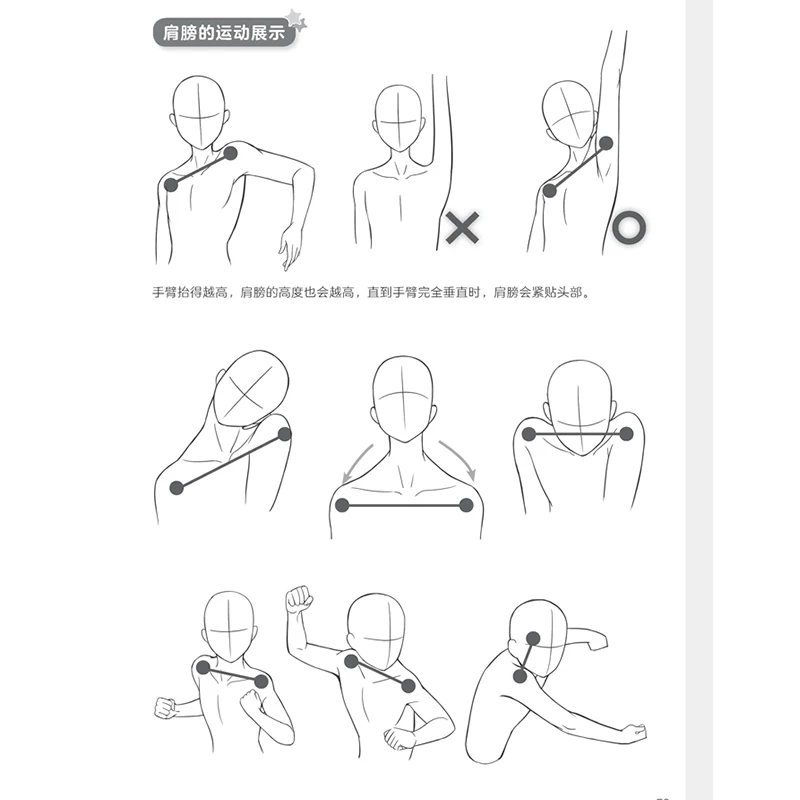 肩膀的运动展示

手臂抬得越高，肩膀的高度也会越高，直到手臂完全垂直时，肩膀会紧贴头部。