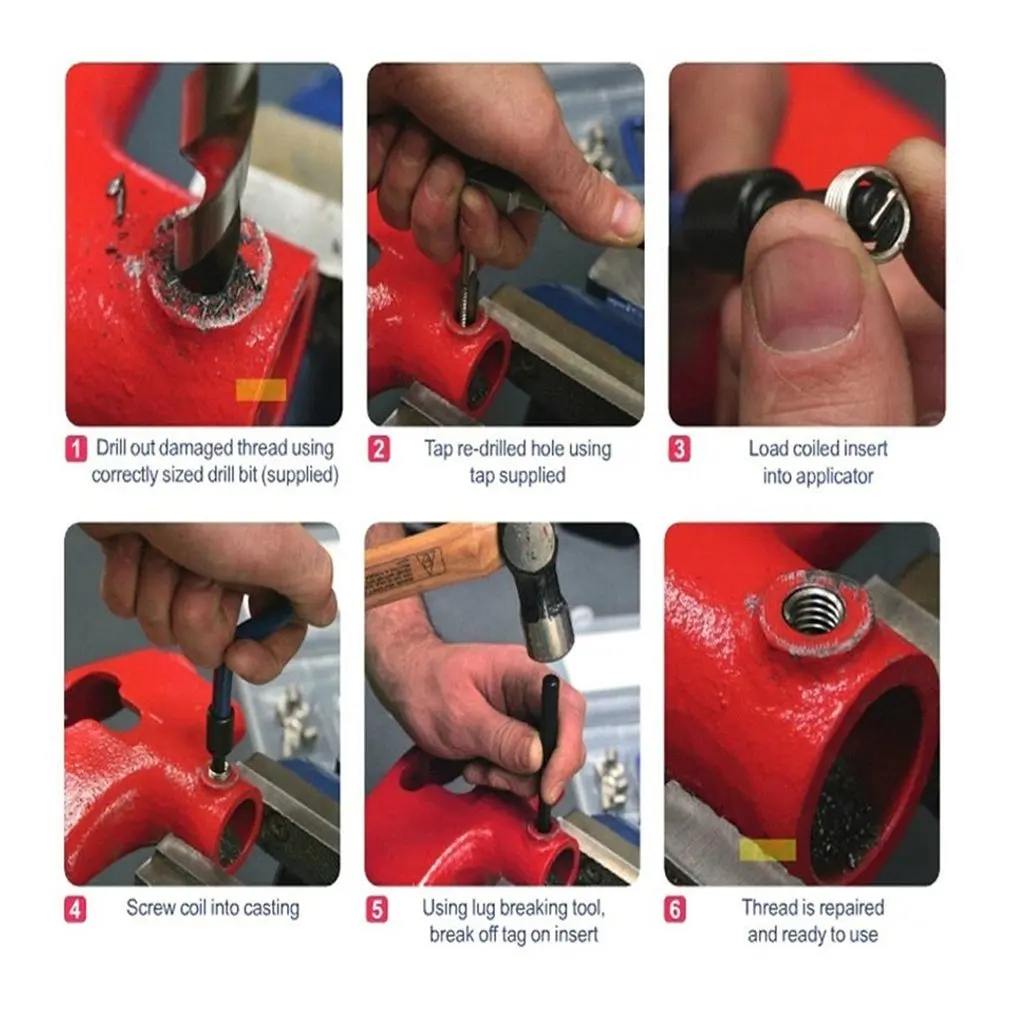 1 Drill out damaged thread using correctly sized drill bit (supplied)

2 Tap re-drilled hole using tap supplied

3 Load coiled insert into applicator

4 Screw coil into casting

5 Using lug breaking tool, break off tag on insert

6 Thread is repaired and ready to use