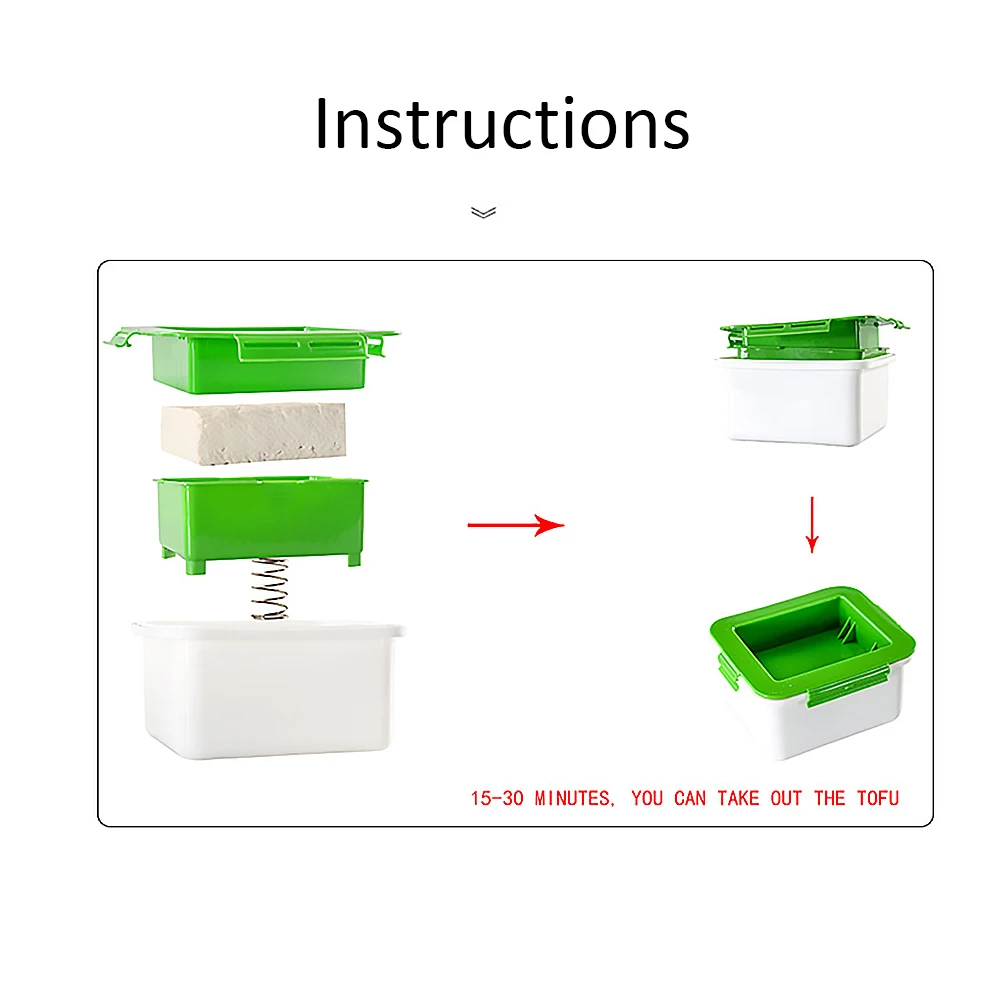 Instructions

15-30 MINUTES, YOU CAN TAKE OUT THE TOFU