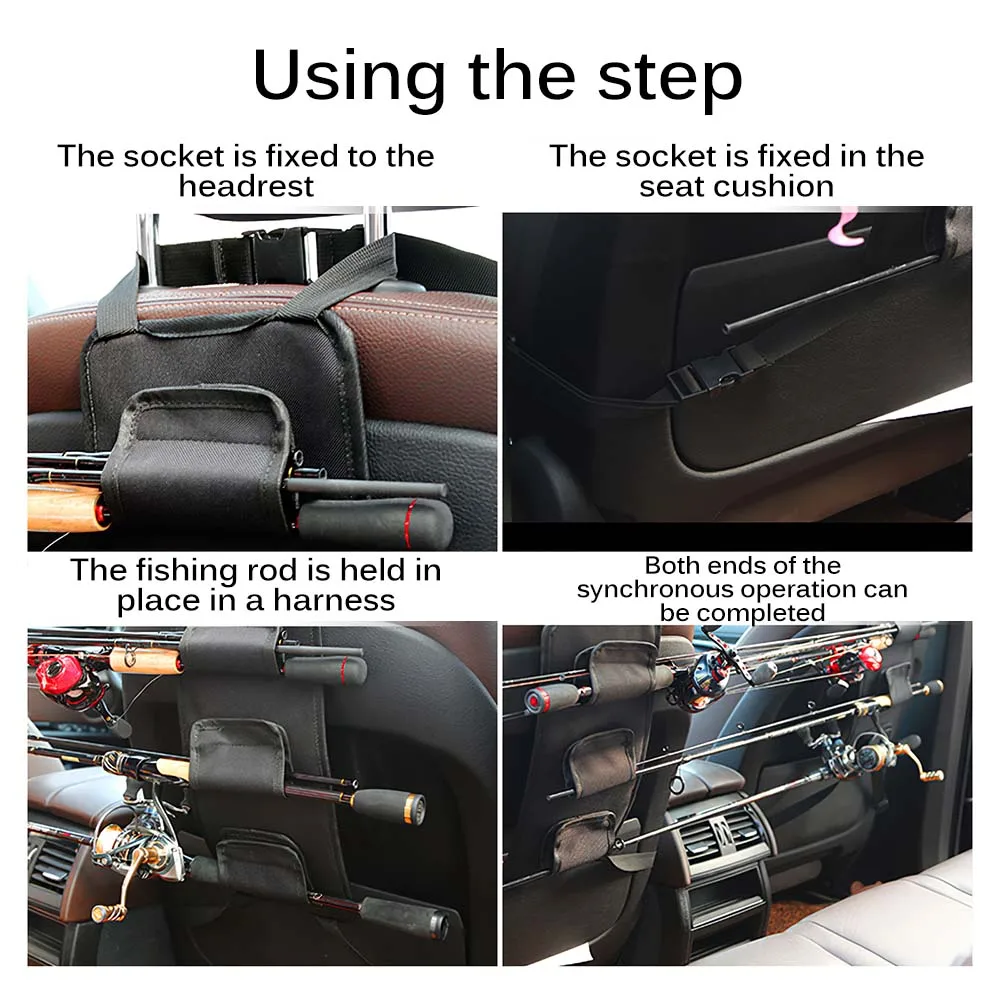 Using the step

The socket is fixed to the headrest

The socket is fixed in the seat cushion

The fishing rod is held in place in a harness

Both ends of the synchronous operation can be completed