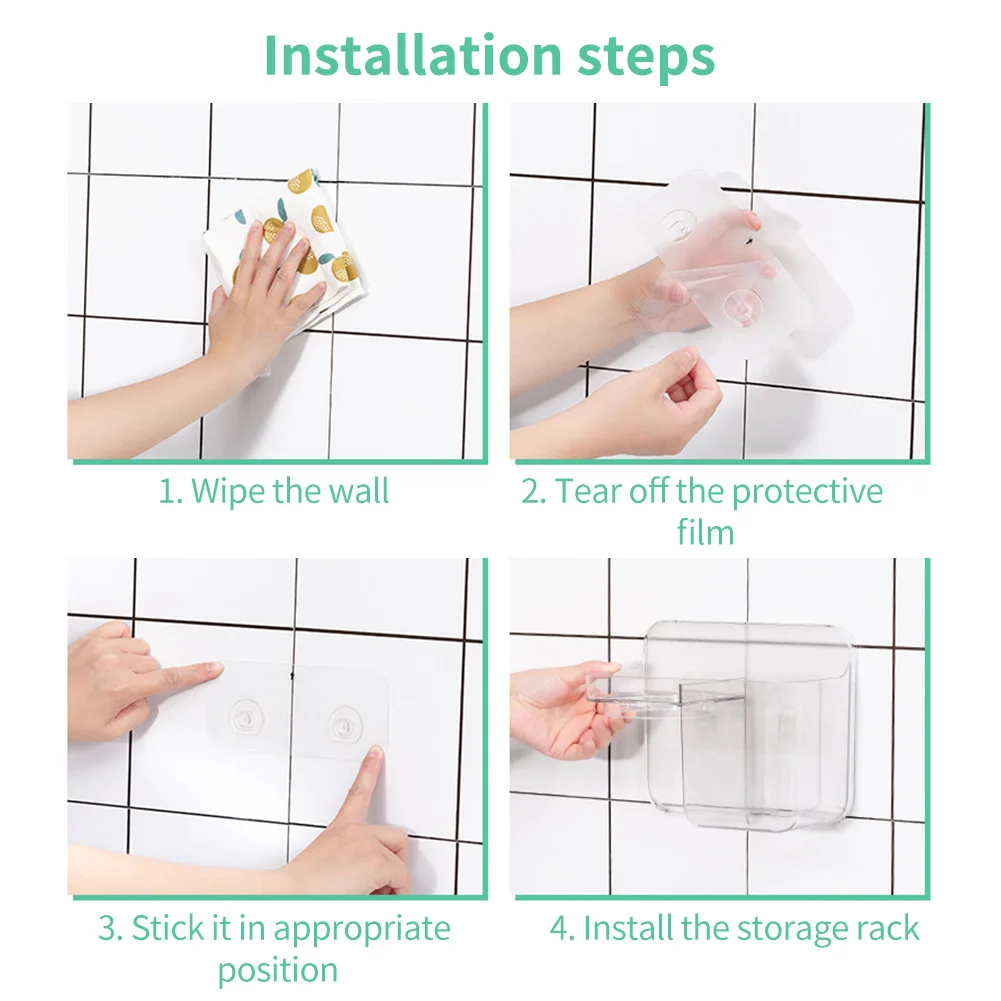 Installation steps

1. Wipe the wall

2. Tear off the protective film

3. Stick it in appropriate position

4. Install the storage rack