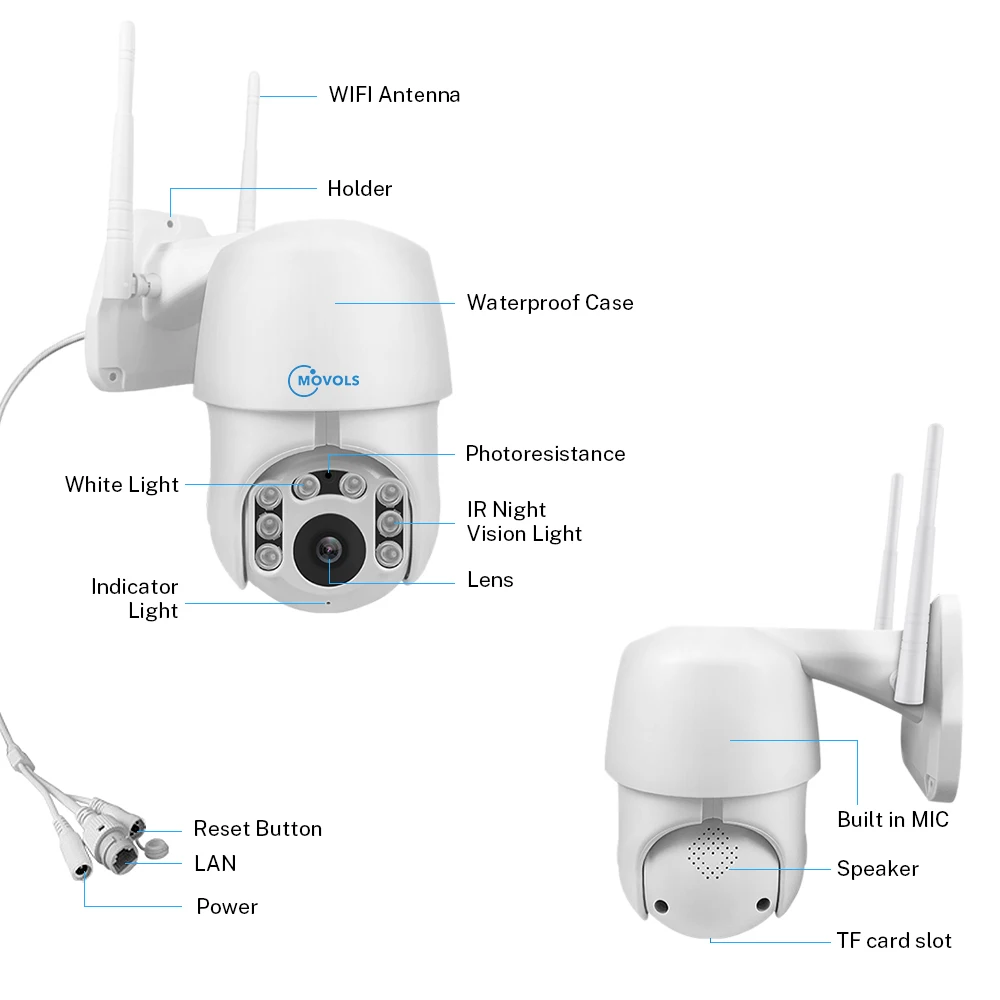 WIFI Antenna

Holder

Waterproof Case

MOVOLS

Photoresistance

White Light

IR Night Vision Light

Lens

Indicator Light

Reset Button

LAN

Power

Built in MIC

Speaker

TF card slot