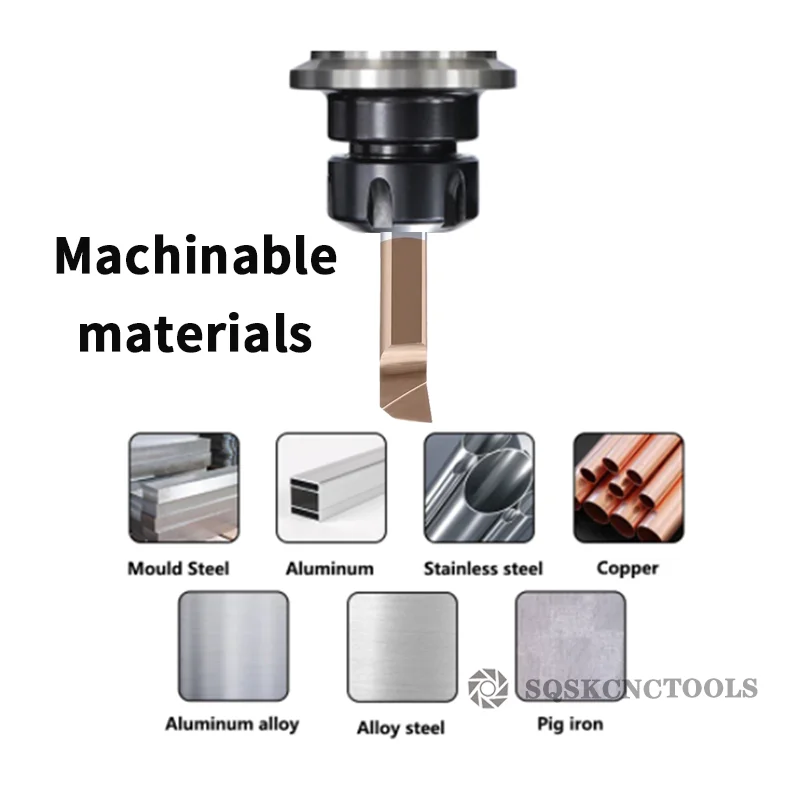 Machinable materials

Mould Steel
Aluminum
Stainless steel
Copper

Aluminum alloy
Alloy steel
Pig iron

SQSKCNCTOOLS