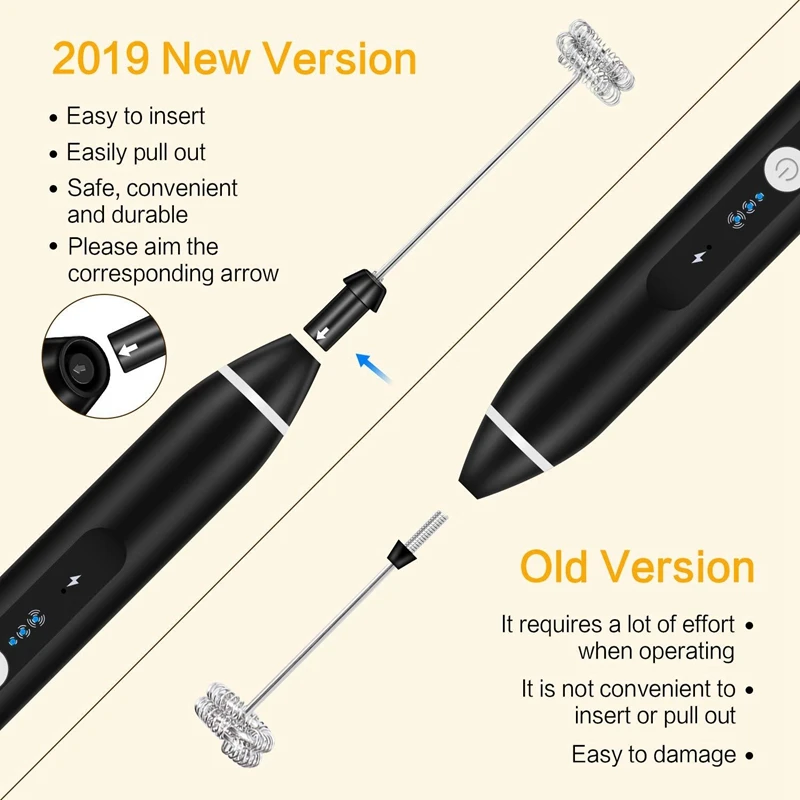 2019 New Version

• Easy to insert
• Easily pull out
• Safe, convenient and durable
• Please aim the corresponding arrow

Old Version

It requires a lot of effort when operating •
It is not convenient to insert or pull out •
Easy to damage •