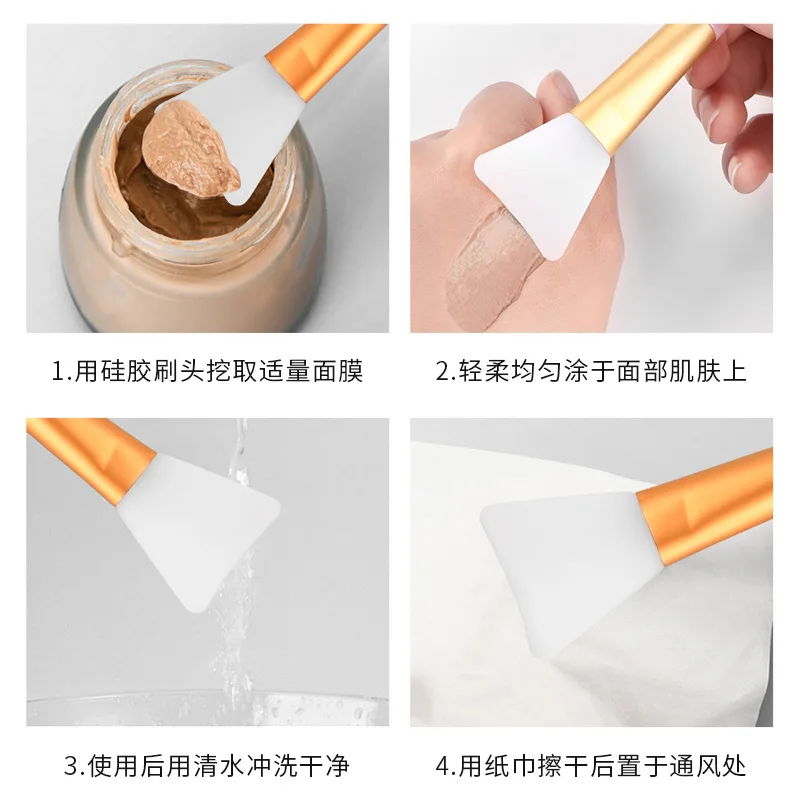 1.用硅胶刷头挖取适量面膜

2.轻柔均匀涂于面部肌肤上

3.使用后用清水冲洗干净

4.用纸巾擦干后置于通风处