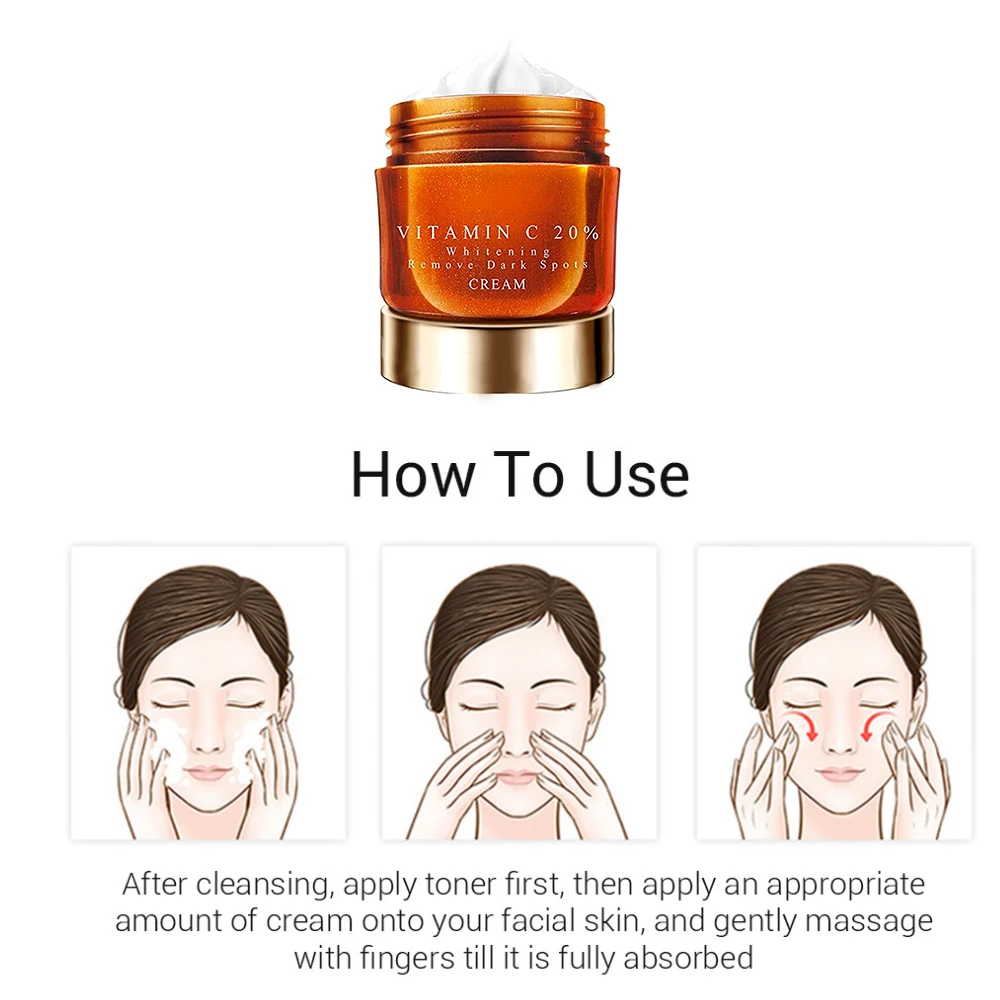 VITAMIN C 20%
Whitening
Remove Dark Spots
CREAM

How To Use

After cleansing, apply toner first, then apply an appropriate amount of cream onto your facial skin, and gently massage with fingers till it is fully absorbed