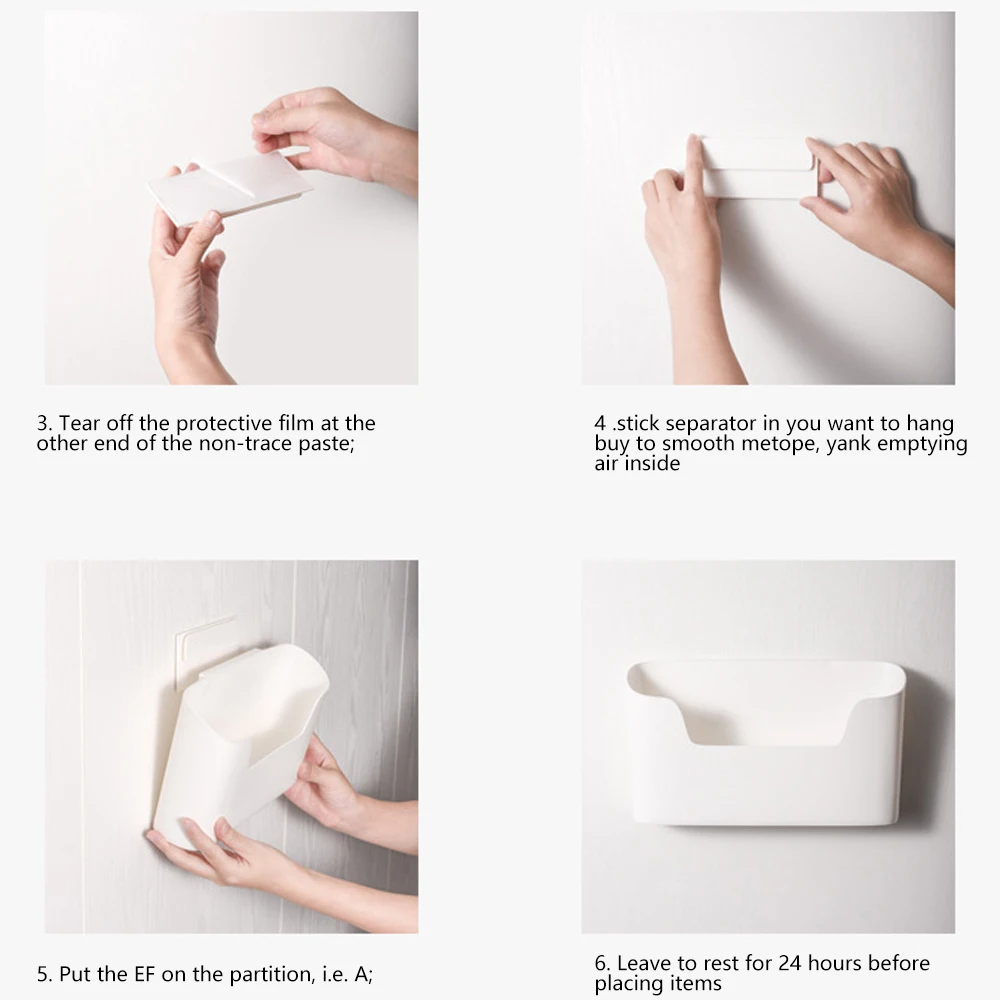 3. Tear off the protective film at the other end of the non-trace paste;

4 .stick separator in you want to hang buy to smooth metope, yank emptying air inside

5. Put the EF on the partition, i.e. A;

6. Leave to rest for 24 hours before placing items