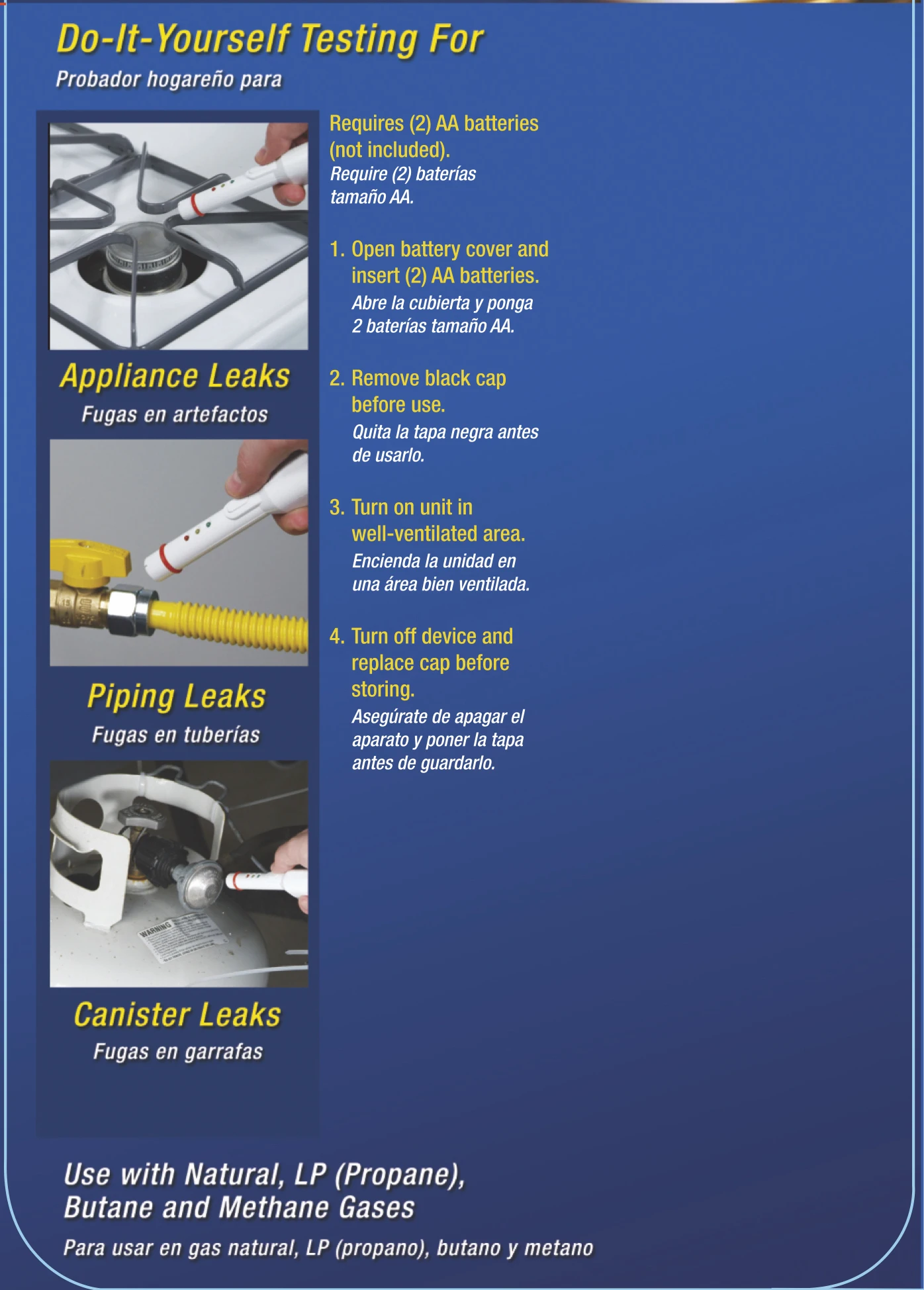 Do-It-Yourself Testing For

Probador hogareño para

Appliance Leaks

Fugas en artefactos

Piping Leaks

Fugas en tuberías

WARNING

Canister Leaks

Fugas en garrafas

Requires (2) AA batteries (not included).
Require (2) baterías tamaño AA.

1. Open battery cover and insert (2) AA batteries.
Abre la cubierta y ponga 2 baterías tamaño AA.

2. Remove black cap before use.
Quita la tapa negra antes de usarlo.

3. Turn on unit in well-ventilated area.
Encienda la unidad en una área bien ventilada.

4. Turn off device and replace cap before storing.
Asegúrate de apagar el aparato y poner la tapa antes de guardarlo.

Use with Natural, LP (Propane), Butane and Methane Gases

Para usar en gas natural, LP (propano), butano y metano