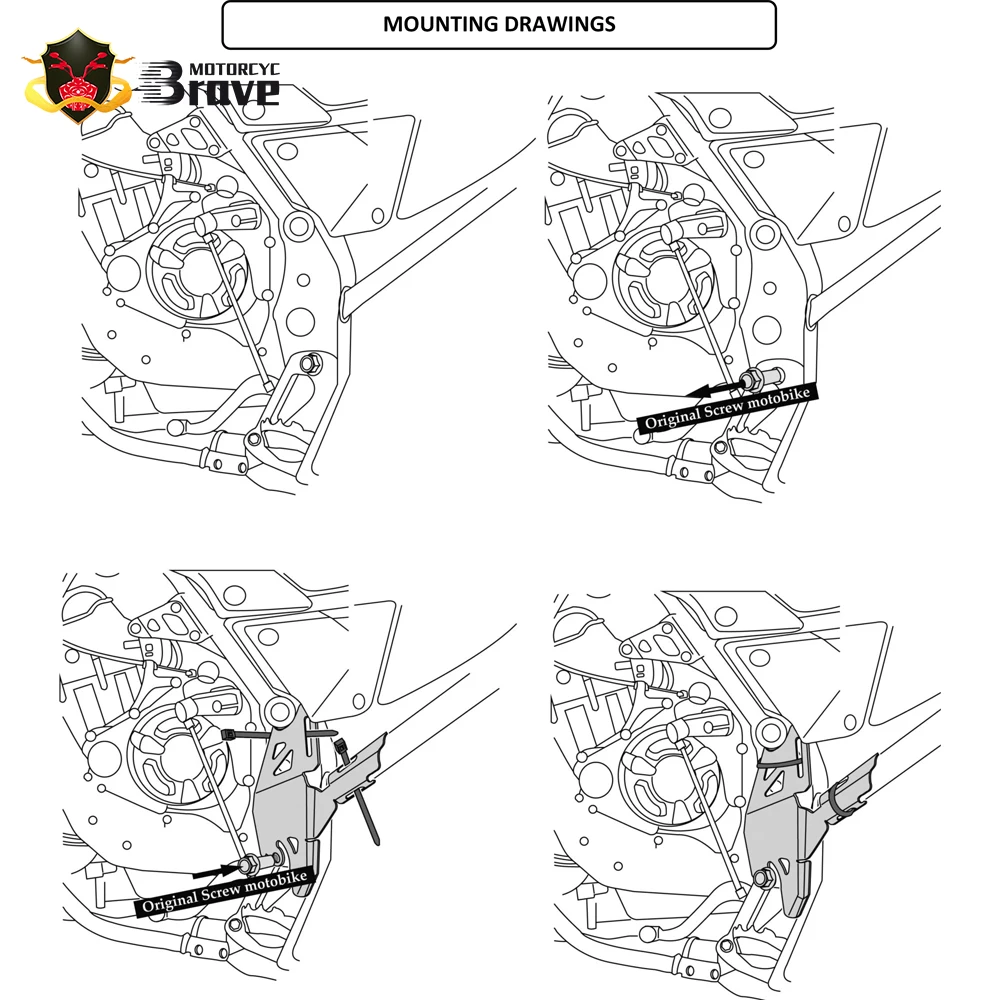 MOUNTING DRAWINGS

MOTORCYC
Brave

Original Screw motobike

Original Screw motobike