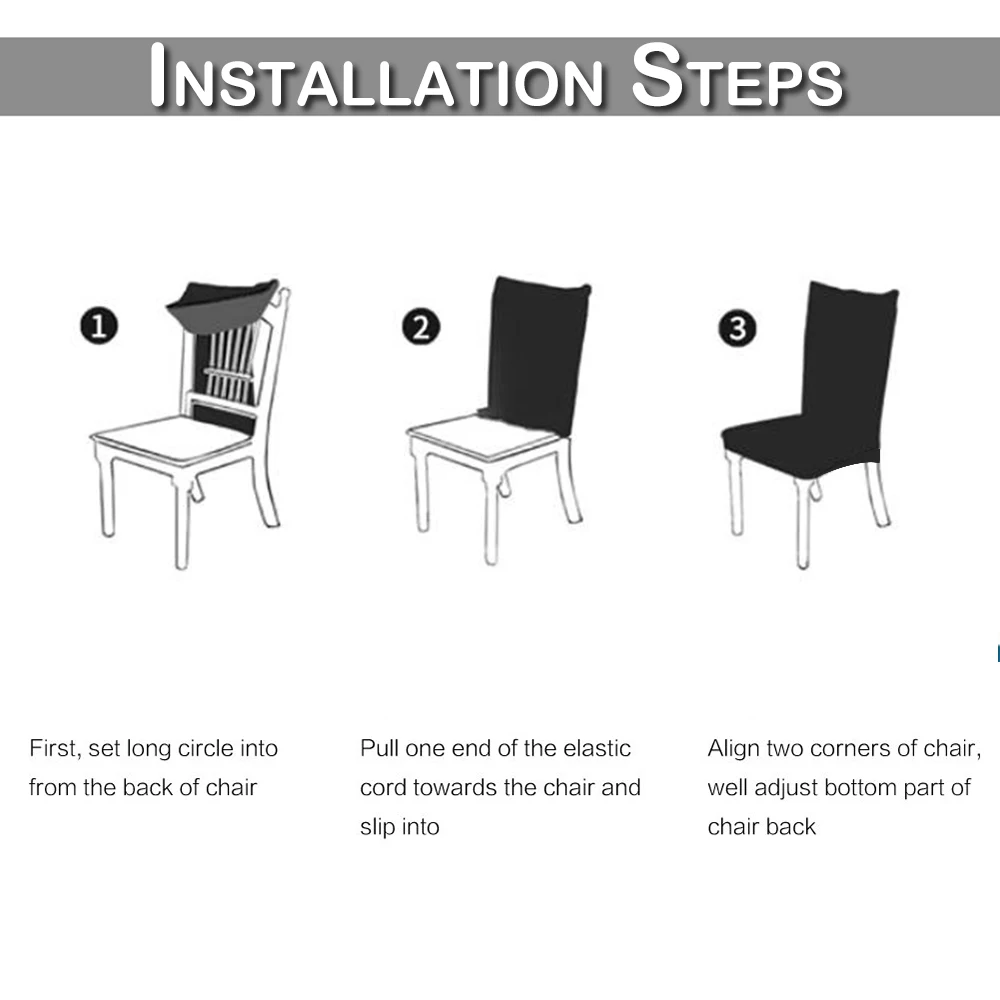 INSTALLATION STEPS

1

2

3

First, set long circle into from the back of chair

Pull one end of the elastic cord towards the chair and slip into

Align two corners of chair, well adjust bottom part of chair back