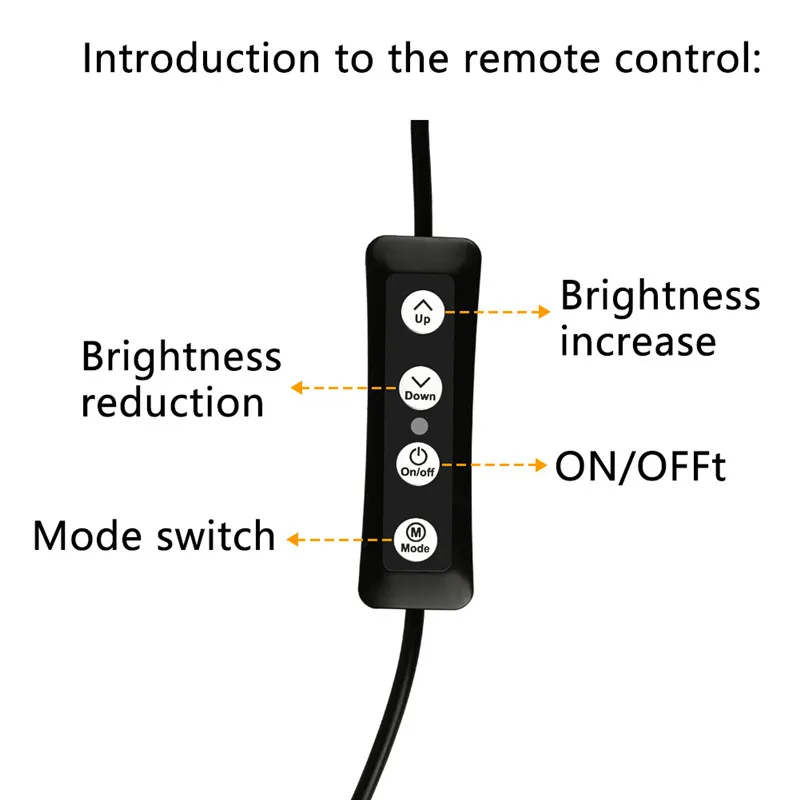 Introduction to the remote control:

Up

Brightness increase

Brightness reduction

Down

On/off

ON/OFFt

Mode switch

M
Mode